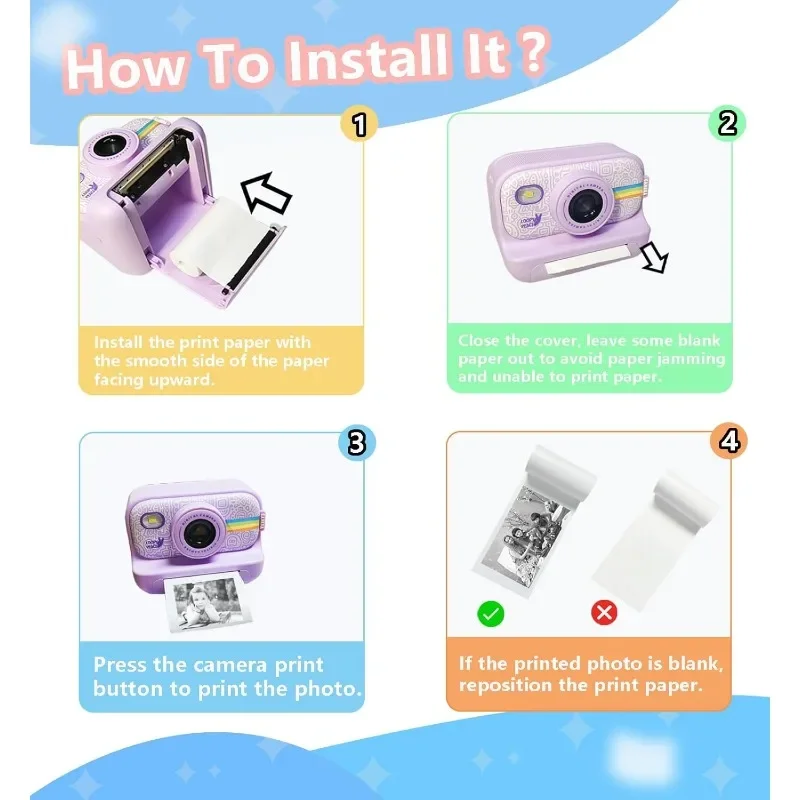 How To Install It ?

1

Install the print paper with the smooth side of the paper facing upward.

2

Close the cover, leave some blank paper out to avoid paper jamming and unable to print paper.

3

Press the camera print button to print the photo.

4

If the printed photo is blank, reposition the print paper.