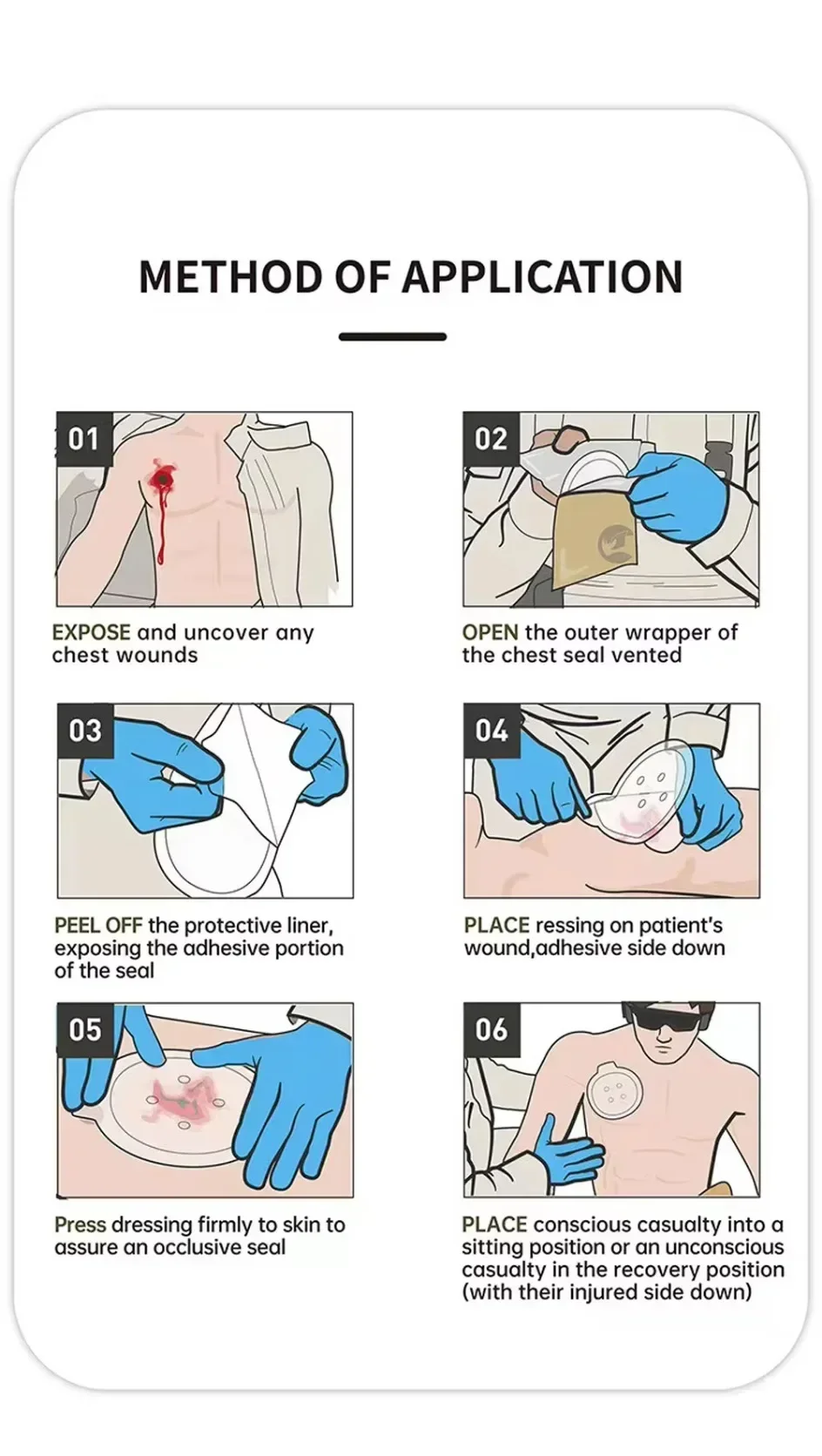 METHOD OF APPLICATION

01

EXPOSE and uncover any chest wounds

02

OPEN the outer wrapper of the chest seal vented

03

PEEL OFF the protective liner, exposing the adhesive portion of the seal

04

PLACE ressing on patient's wound,adhesive side down

05

Press dressing firmly to skin to assure an occlusive seal

06

PLACE conscious casualty into a sitting position or an unconscious casualty in the recovery position (with their injured side down)