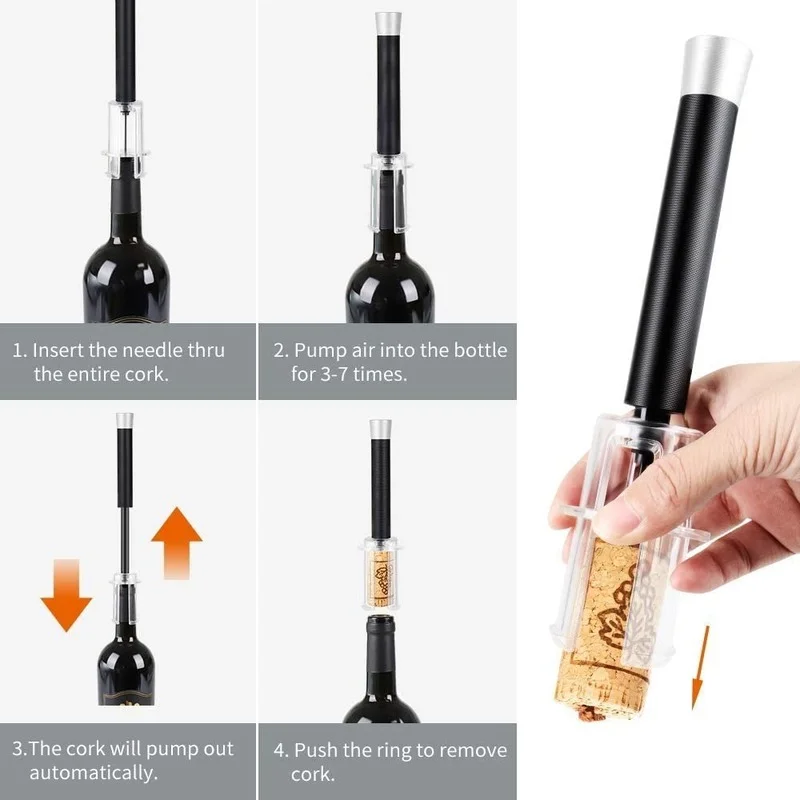 1. Insert the needle thru the entire cork.

2. Pump air into the bottle for 3-7 times.

3.The cork will pump out automatically.

4. Push the ring to remove cork.