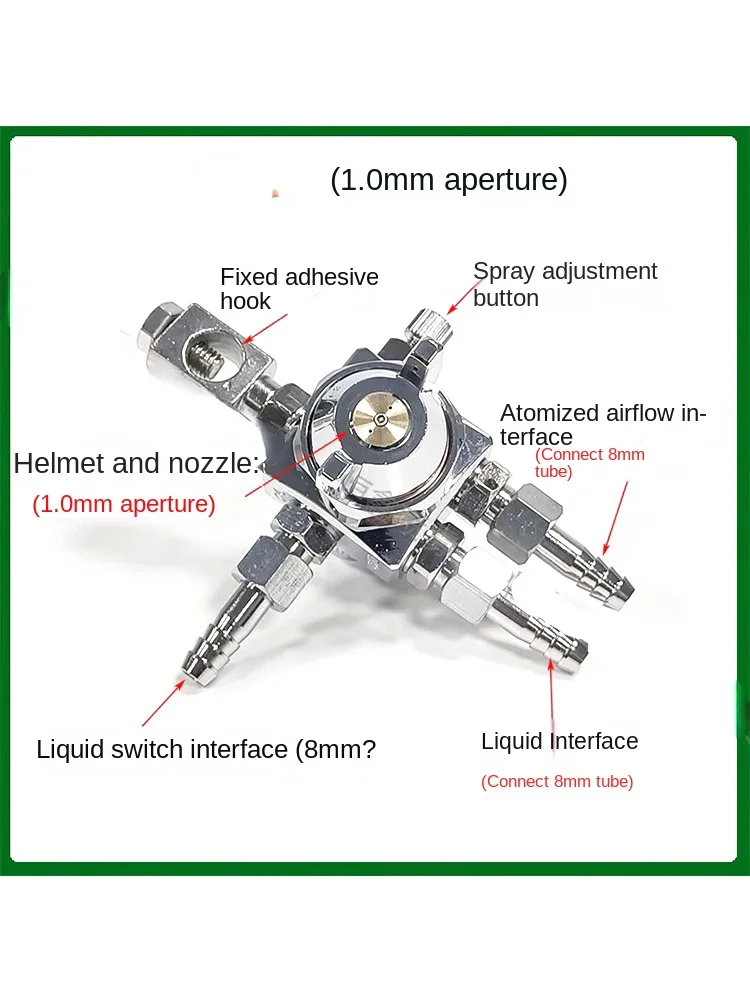 (1.0mm aperture)

Fixed adhesive hook

Spray adjustment button

Atomized airflow interface
(Connect 8mm tube)

Helmet and nozzle:
(1.0mm aperture)

Liquid switch interface (8mm?

Liquid Interface
(Connect 8mm tube)