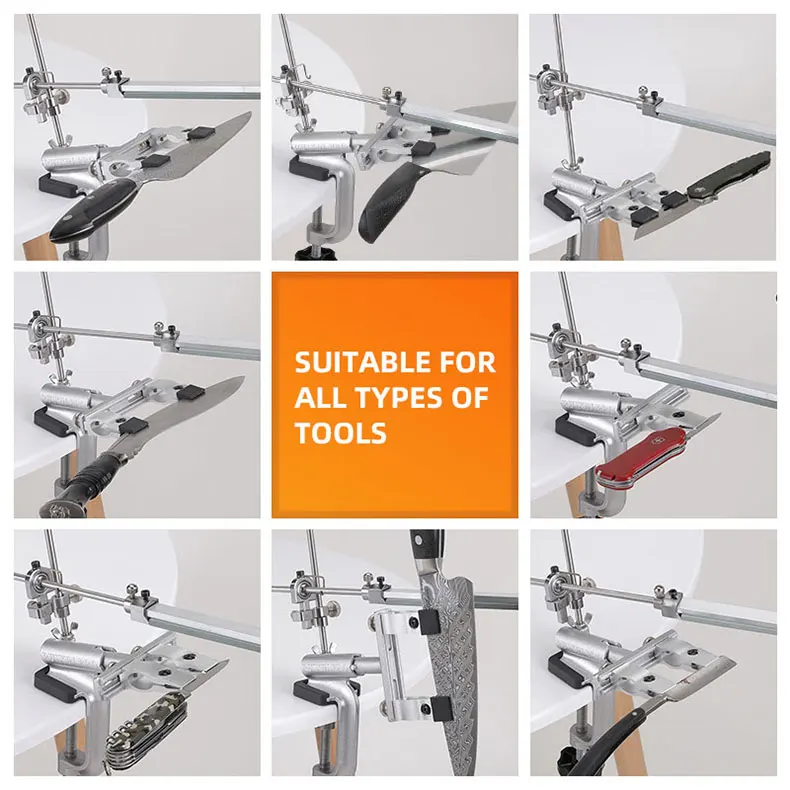 SUITABLE FOR ALL TYPES OF TOOLS