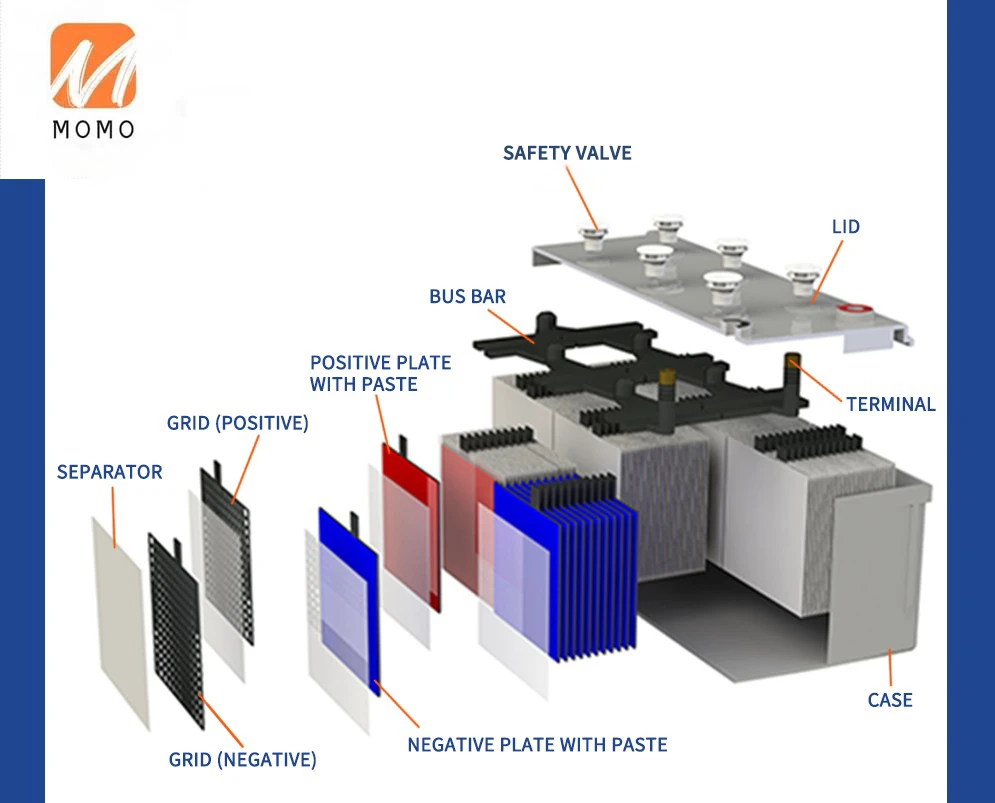 MOMO

SAFETY VALVE

LID

BUS BAR

POSITIVE PLATE WITH PASTE

TERMINAL

GRID (POSITIVE)

SEPARATOR

CASE

GRID (NEGATIVE)

NEGATIVE PLATE WITH PASTE