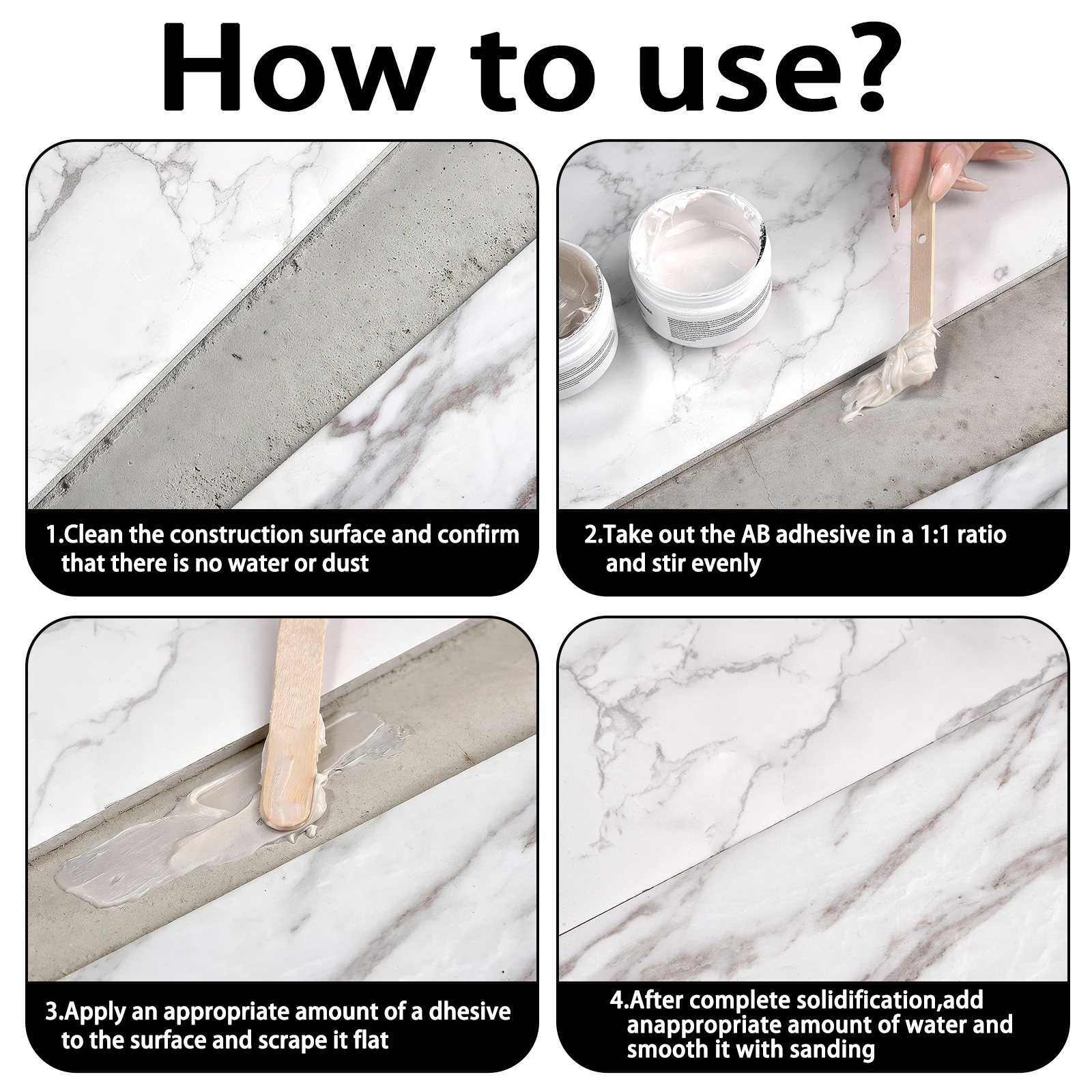 How to use?

1.Clean the construction surface and confirm that there is no water or dust

2.Take out the AB adhesive in a 1:1 ratio and stir evenly

3.Apply an appropriate amount of a dhesive to the surface and scrape it flat

4.After complete solidification,add anappropriate amount of water and smooth it with sanding