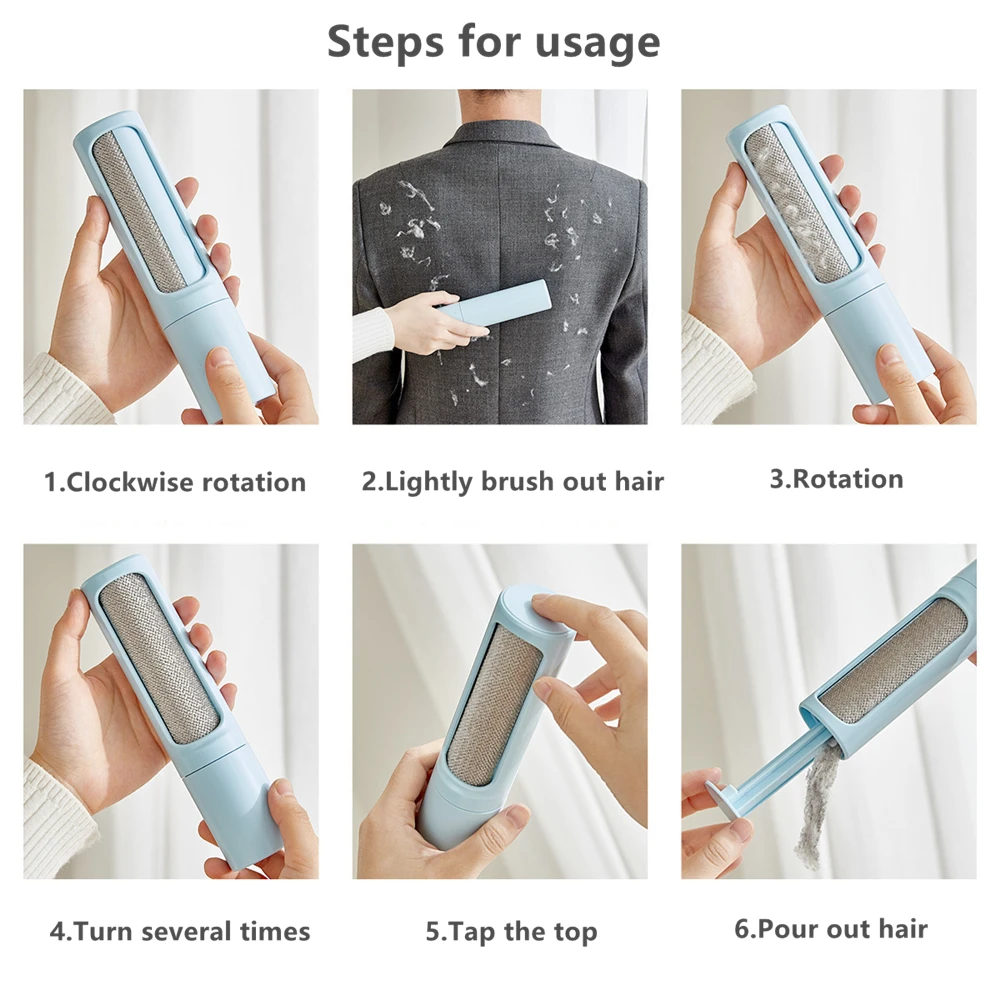 Steps for usage

1.Clockwise rotation

2.Lightly brush out hair

3.Rotation

4.Turn several times

5.Tap the top

6.Pour out hair