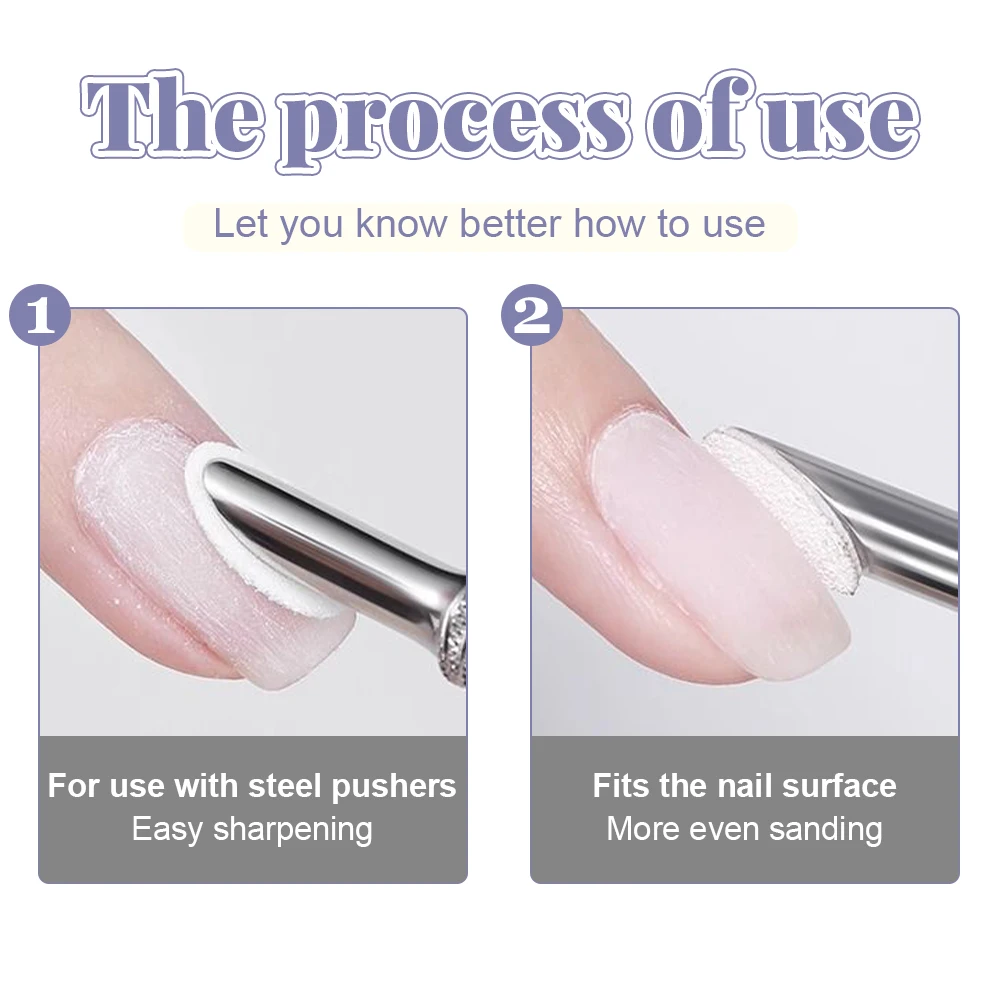 The process of use

Let you know better how to use

1

For use with steel pushers
Easy sharpening

2

Fits the nail surface
More even sanding