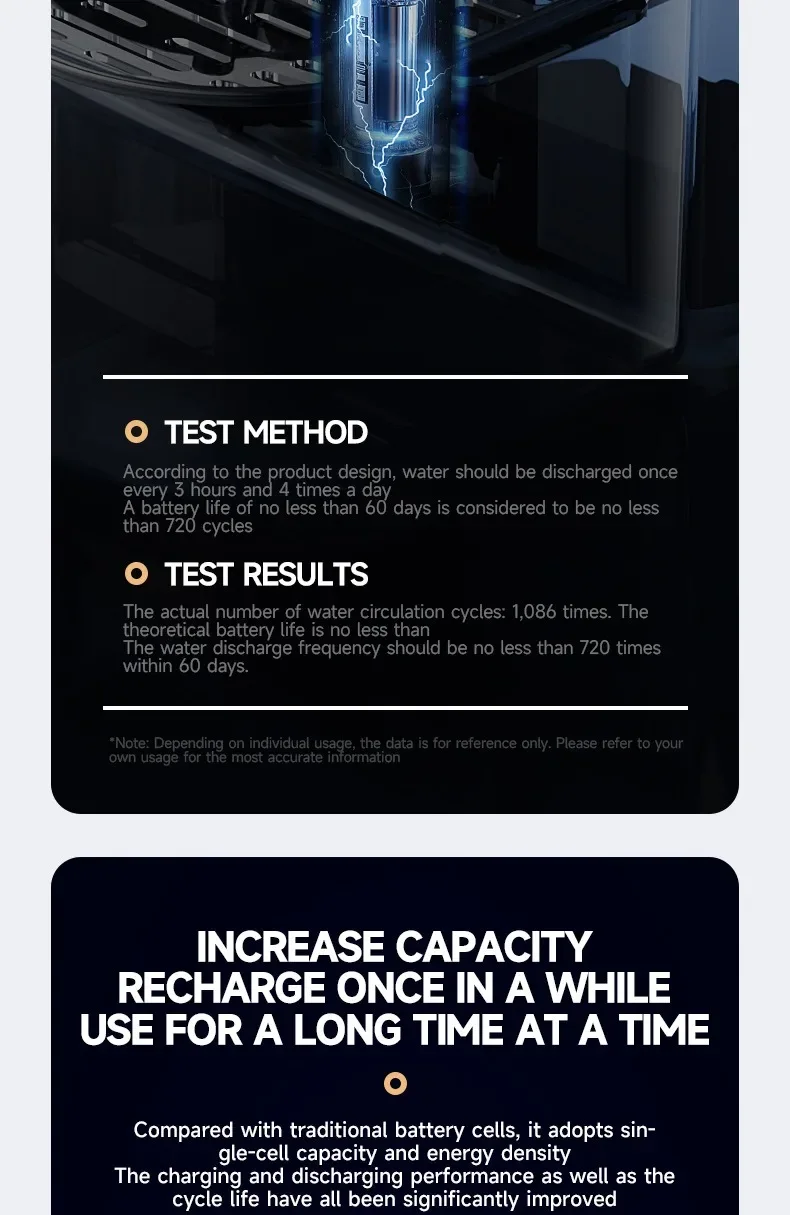 TEST METHOD

According to the product design, water should be discharged once every 3 hours and 4 times a day
A battery life of no less than 60 days is considered to be no less than 720 cycles

TEST RESULTS

The actual number of water circulation cycles: 1,086 times. The theoretical battery life is no less than
The water discharge frequency should be no less than 720 times within 60 days.

*Note: Depending on individual usage, the data is for reference only. Please refer to your own usage for the most accurate information

INCREASE CAPACITY
RECHARGE ONCE IN A WHILE
USE FOR A LONG TIME AT A TIME

Compared with traditional battery cells, it adopts single-cell capacity and energy density
The charging and discharging performance as well as the cycle life have all been significantly improved