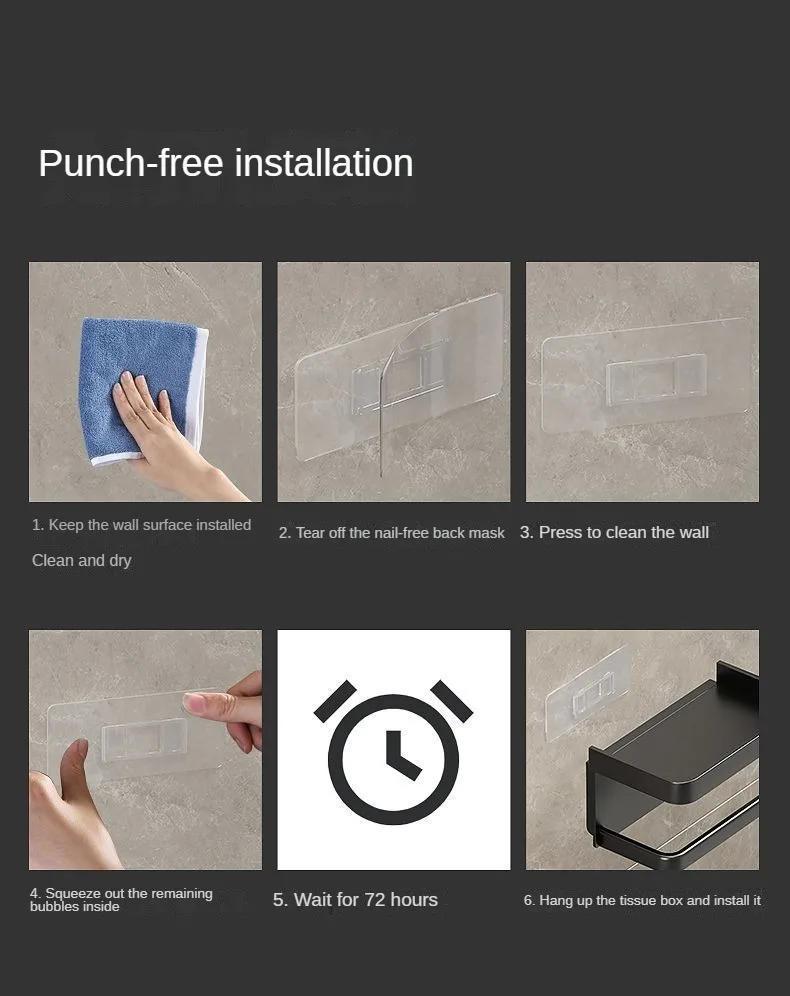 Punch-free installation

1. Keep the wall surface installed

Clean and dry

2. Tear off the nail-free back mask

3. Press to clean the wall

4. Squeeze out the remaining bubbles inside

5. Wait for 72 hours

6. Hang up the tissue box and install it