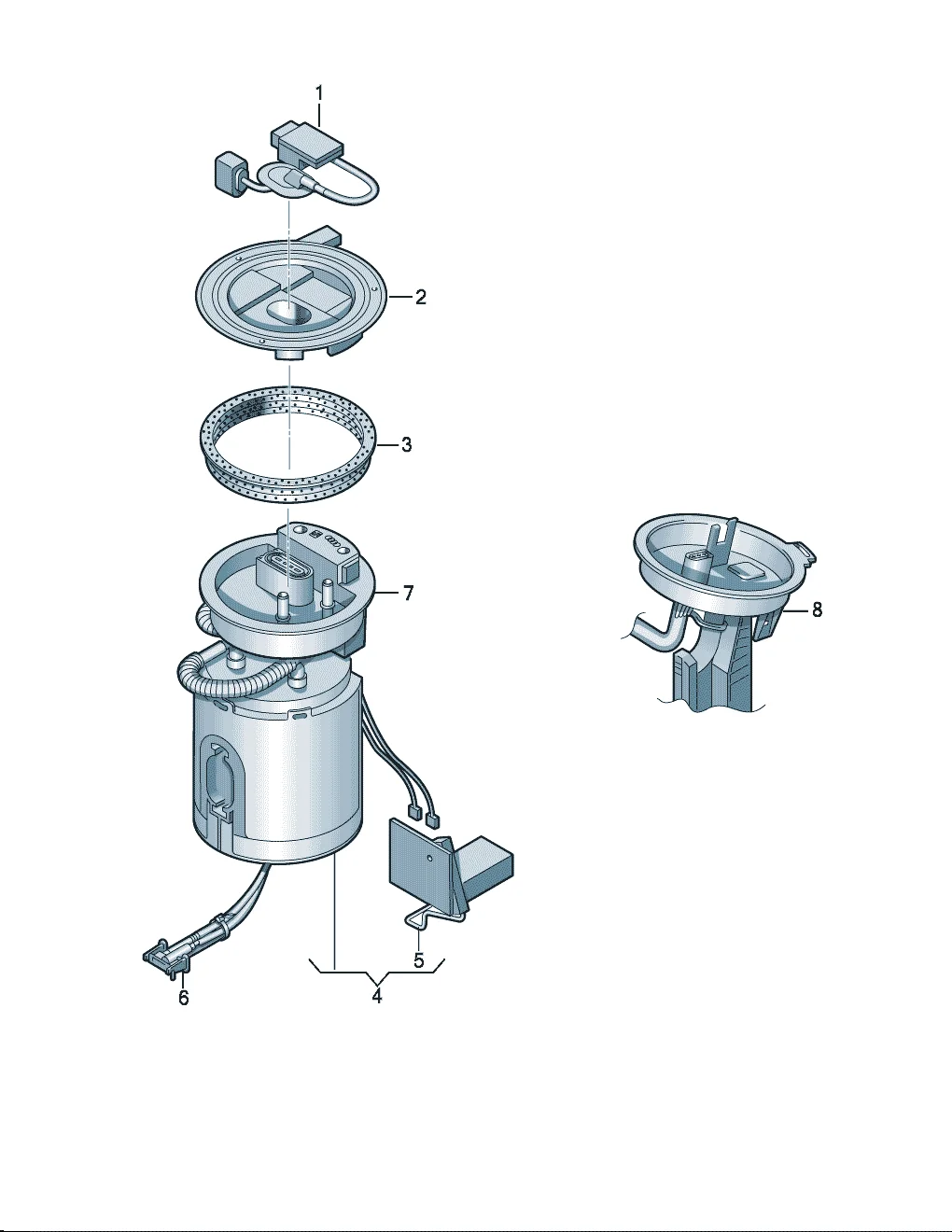 1
2
3
7
8
5
6
4