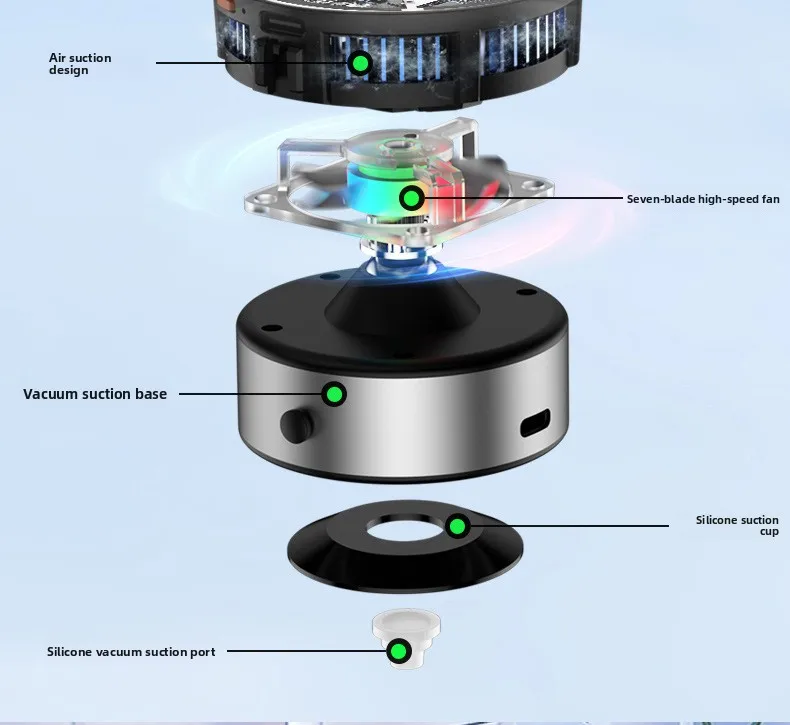 Air suction design

Seven-blade high-speed fan

Vacuum suction base

Silicone suction cup

Silicone vacuum suction port