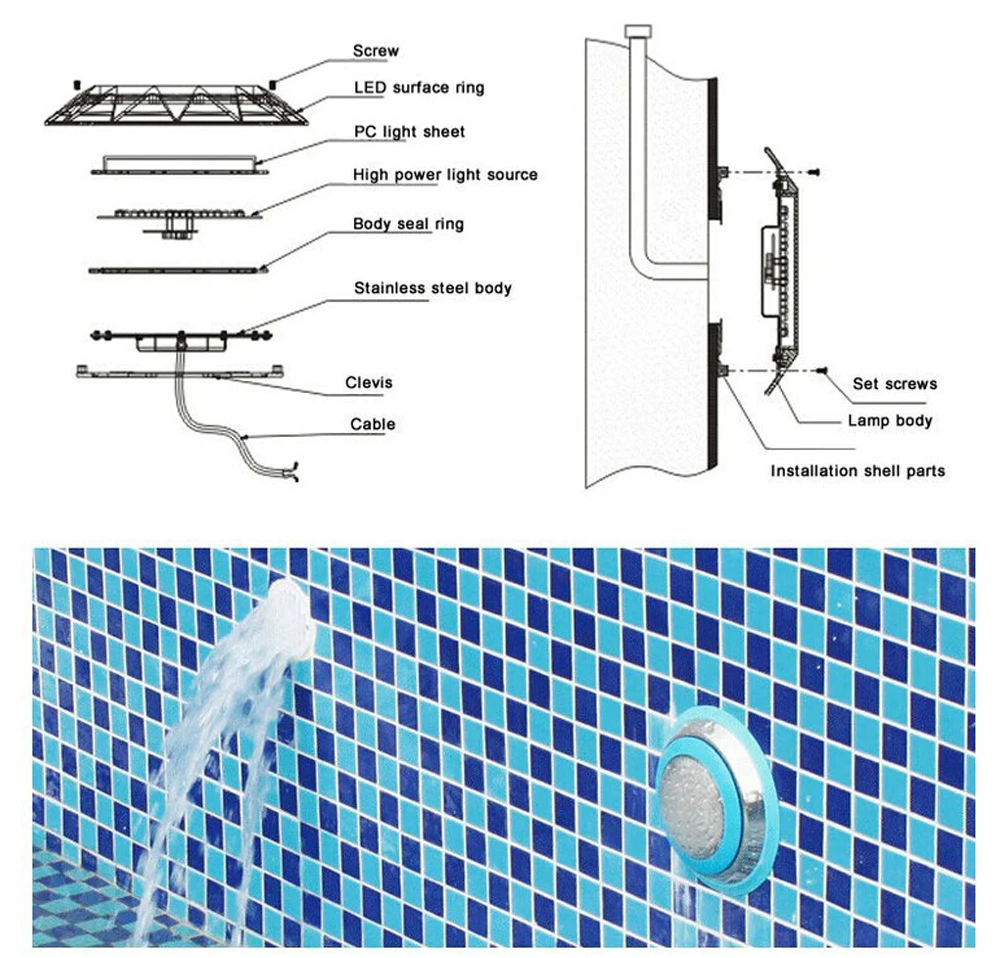 Screw
LED surface ring
PC light sheet
High power light source
Body seal ring
Stainless steel body
Clevis
Cable

Set screws
Lamp body
Installation shell parts