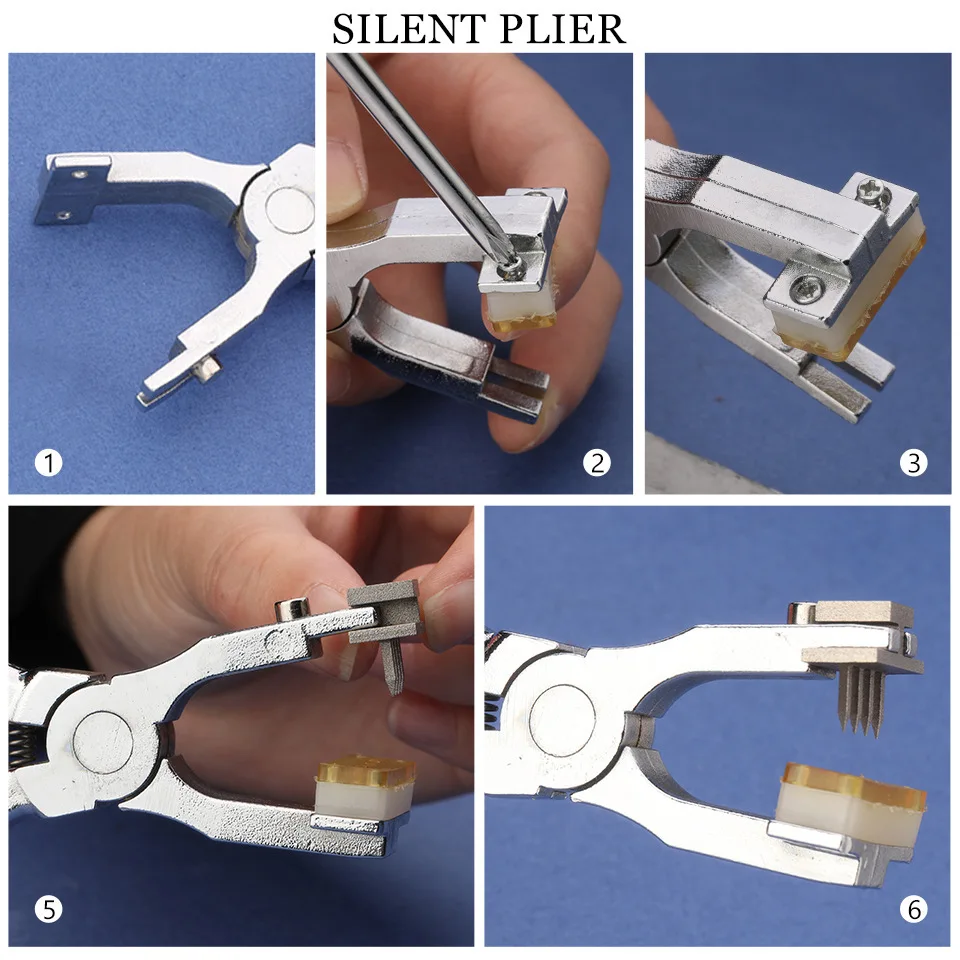 SILENT PLIER

1

2

3

5

6