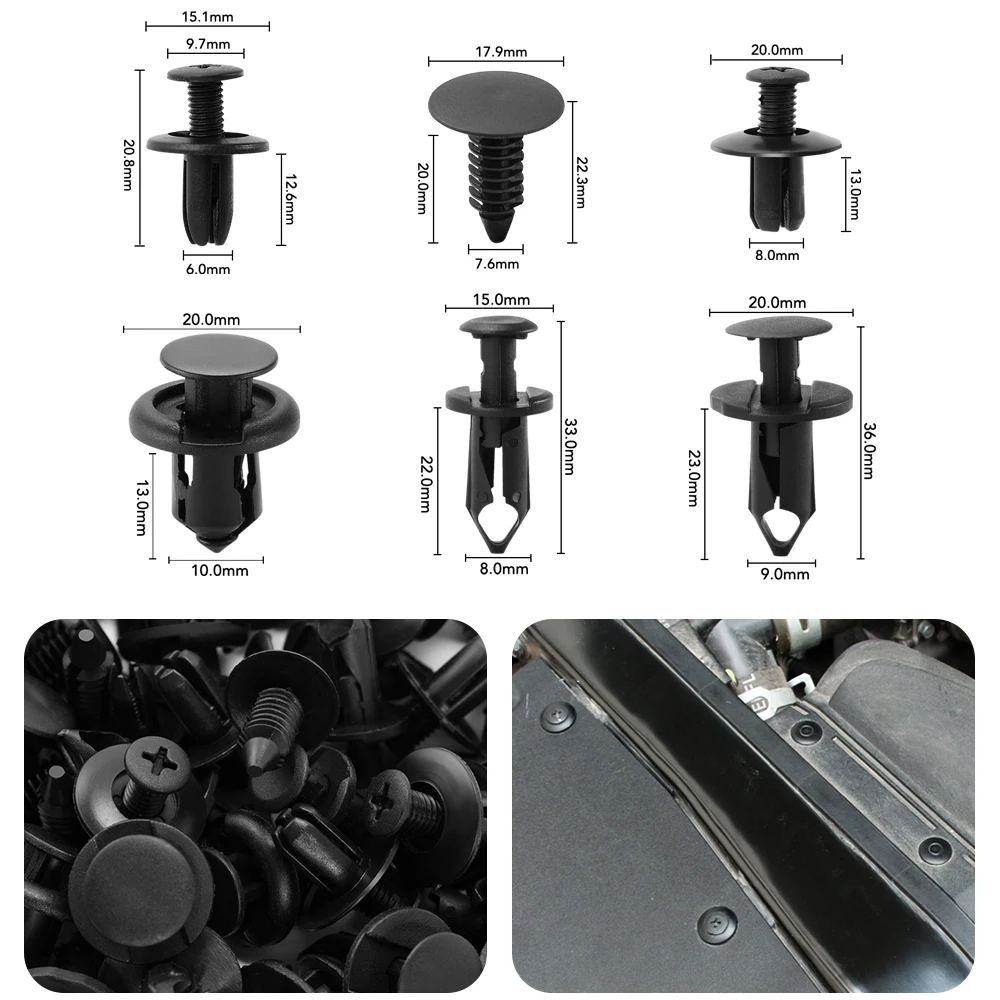 15.1mm
9.7mm
20.8mm
12.6mm
6.0mm

17.9mm
20.0mm
22.3mm
7.6mm

20.0mm
13.0mm
8.0mm

20.0mm
13.0mm
10.0mm

15.0mm
22.0mm
33.0mm
8.0mm

20.0mm
23.0mm
36.0mm
9.0mm