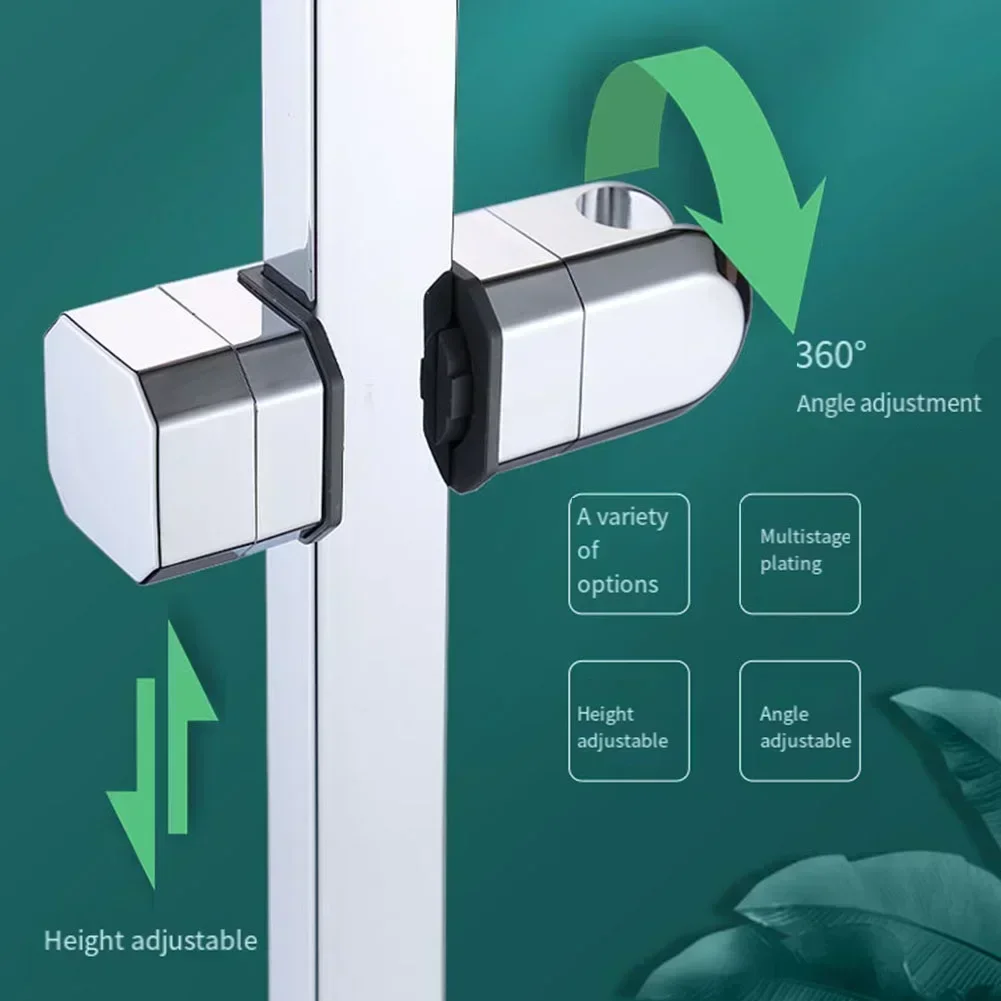 360°
Angle adjustment

A variety of options

Multistage plating

Height adjustable

Angle adjustable

Height adjustable