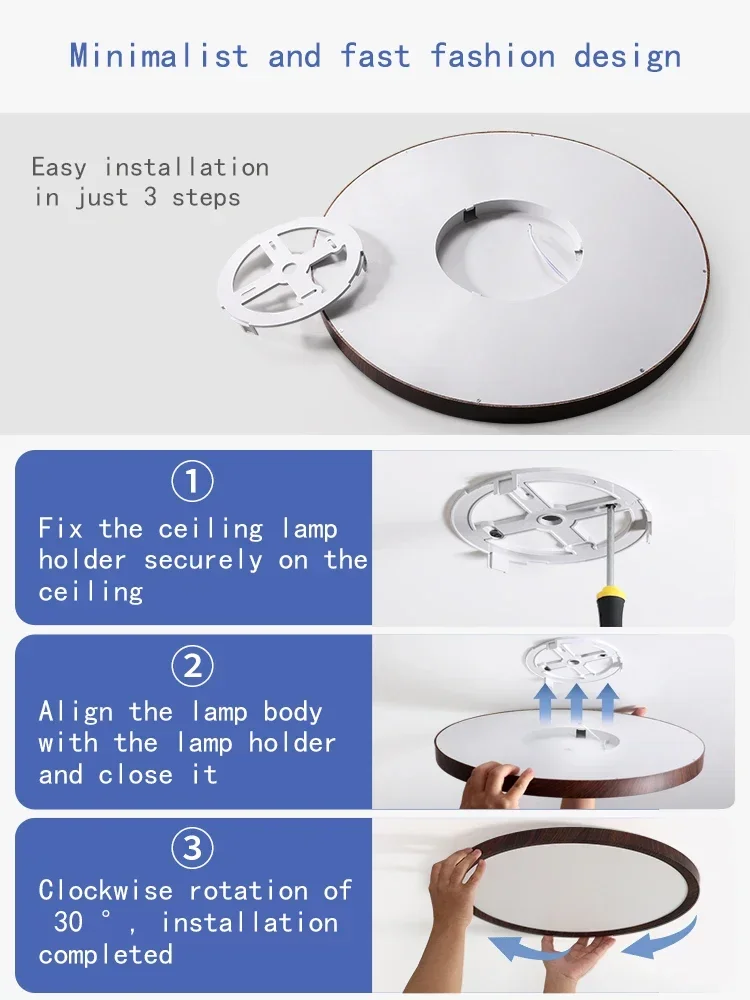 Minimalist and fast fashion design

Easy installation in just 3 steps

①
Fix the ceiling lamp holder securely on the ceiling

②
Align the lamp body with the lamp holder and close it

③
Clockwise rotation of 30 °, installation completed