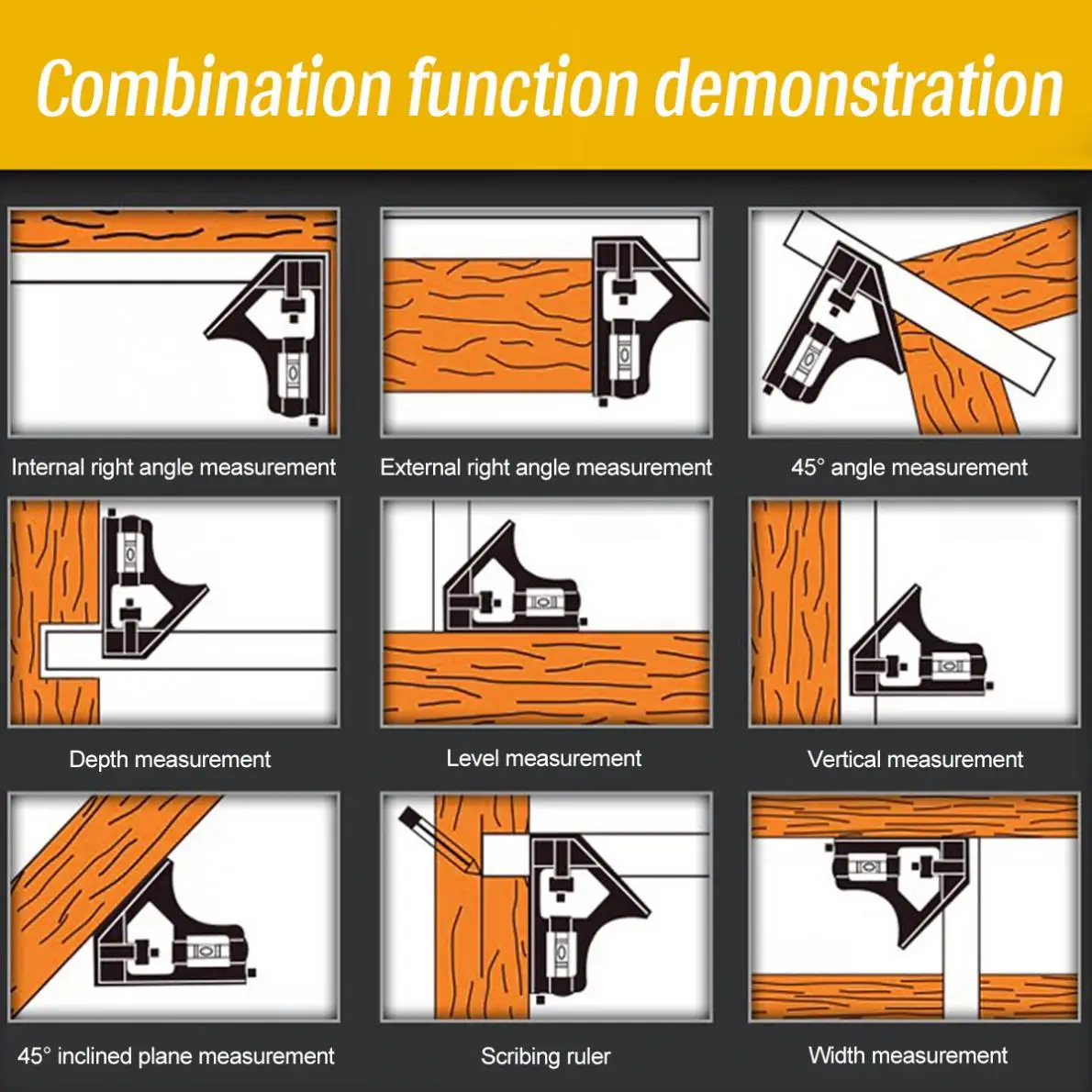 Combination function demonstration

Internal right angle measurement

External right angle measurement

45° angle measurement

Depth measurement

Level measurement

Vertical measurement

45° inclined plane measurement

Scribing ruler

Width measurement