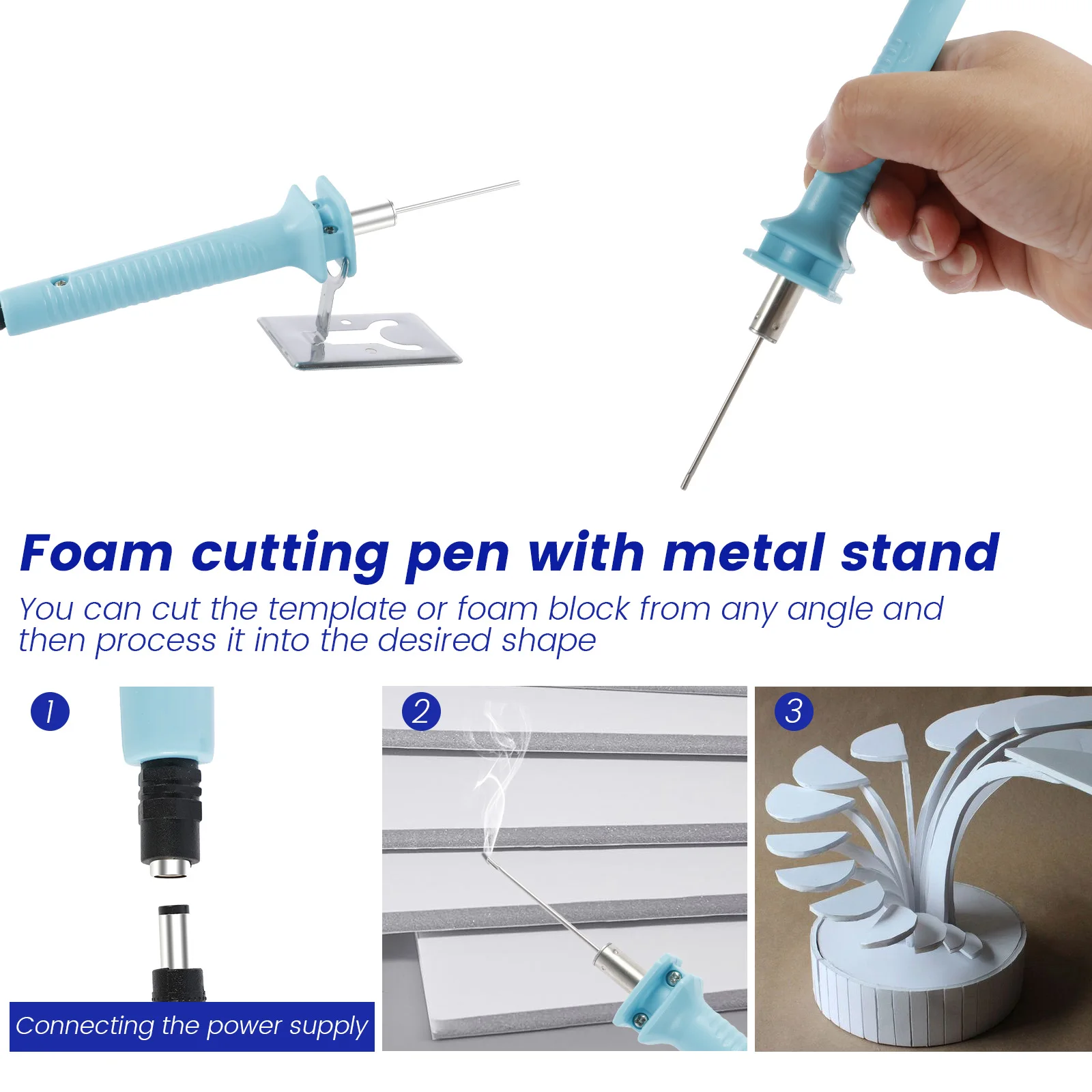 Foam cutting pen with metal stand

You can cut the template or foam block from any angle and then process it into the desired shape

1

Connecting the power supply

2

3