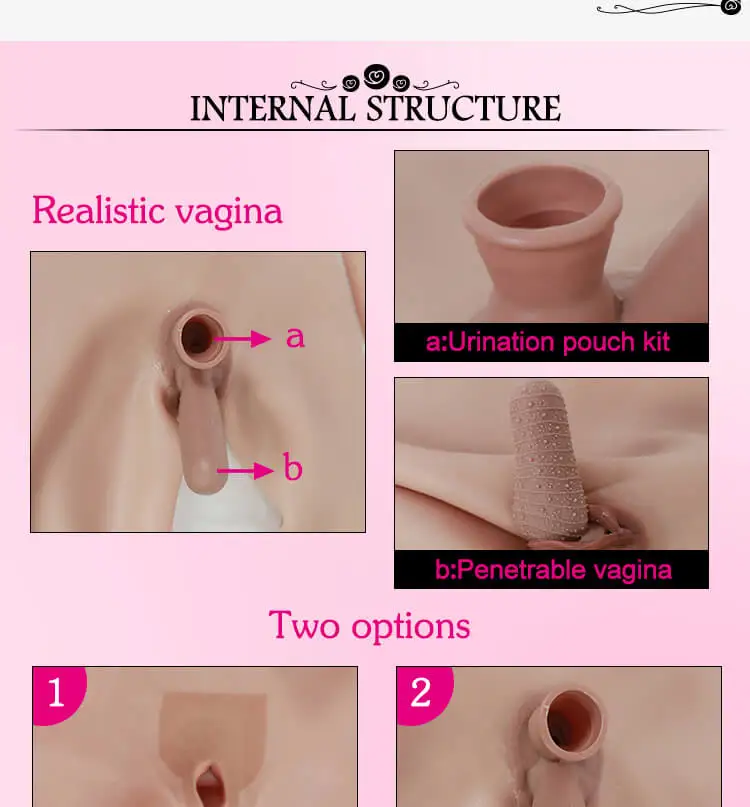 INTERNAL STRUCTURE

Realistic vagina

a

b

a:Urination pouch kit

b:Penetrable vagina

Two options

1

2