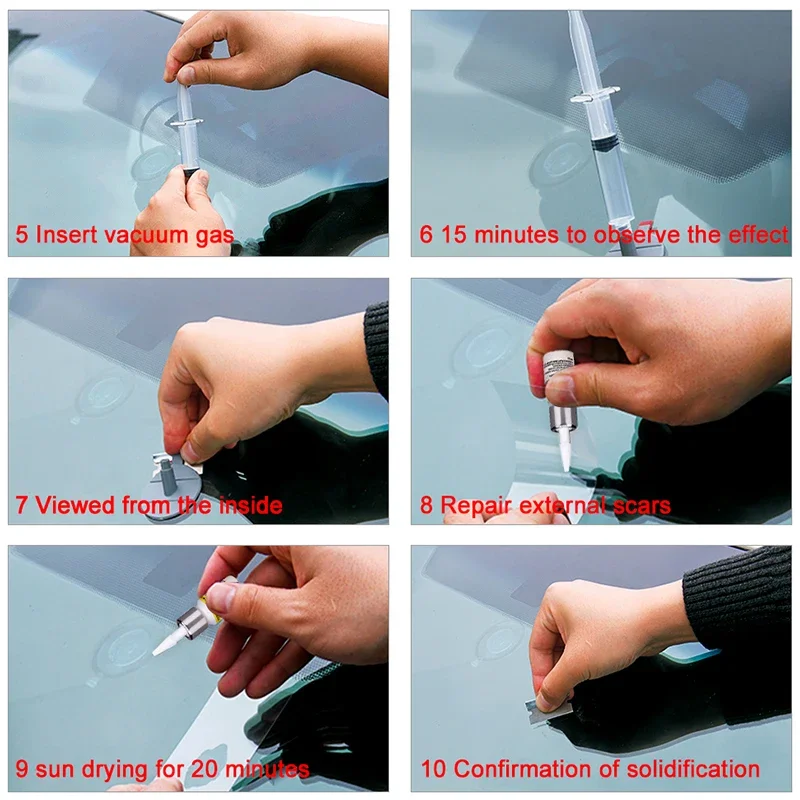 5 Insert vacuum gas

6 15 minutes to observe the effect

7 Viewed from the inside

8 Repair external scars

9 sun drying for 20 minutes

10 Confirmation of solidification