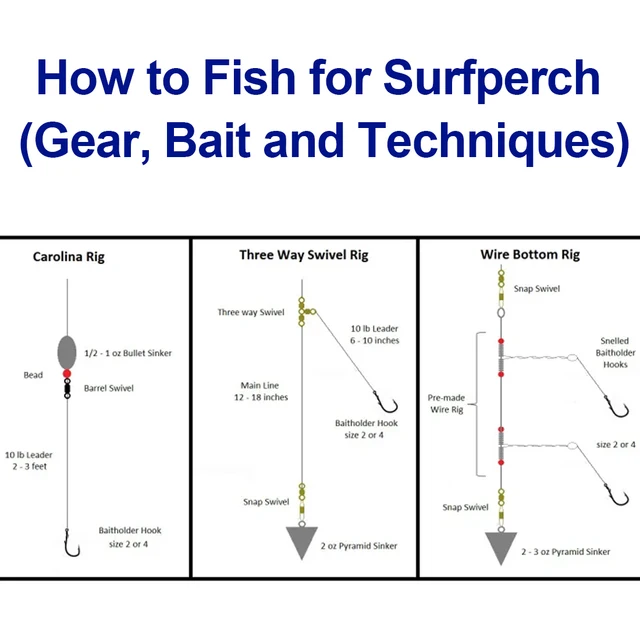 How to Fish for Surfperch (Gear, Bait and Techniques)

Carolina Rig

1/2 - 1 oz Bullet Sinker

Bead

Barrel Swivel

10 lb Leader
2 - 3 feet

Baitholder Hook
size 2 or 4

Three Way Swivel Rig

Three way Swivel

10 lb Leader
6 - 10 inches

Main Line
12 - 18 inches

Baitholder Hook
size 2 or 4

Snap Swivel

2 oz Pyramid Sinker

Wire Bottom Rig

Snap Swivel

Snelled Baitholder Hooks

Pre-made Wire Rig

size 2 or 4

Snap Swivel

2 - 3 oz Pyramid Sinker