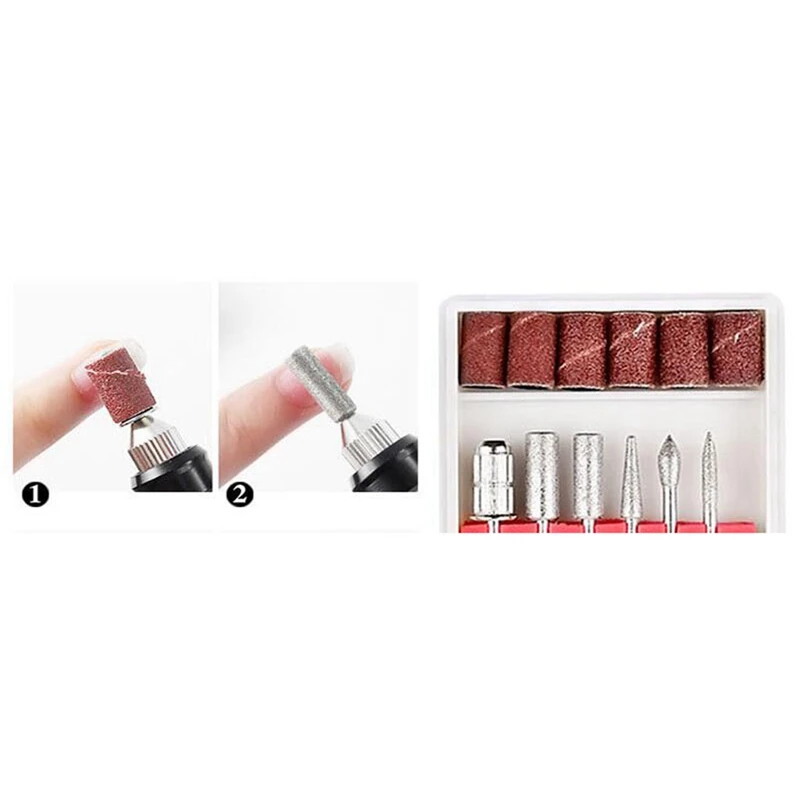 1

2