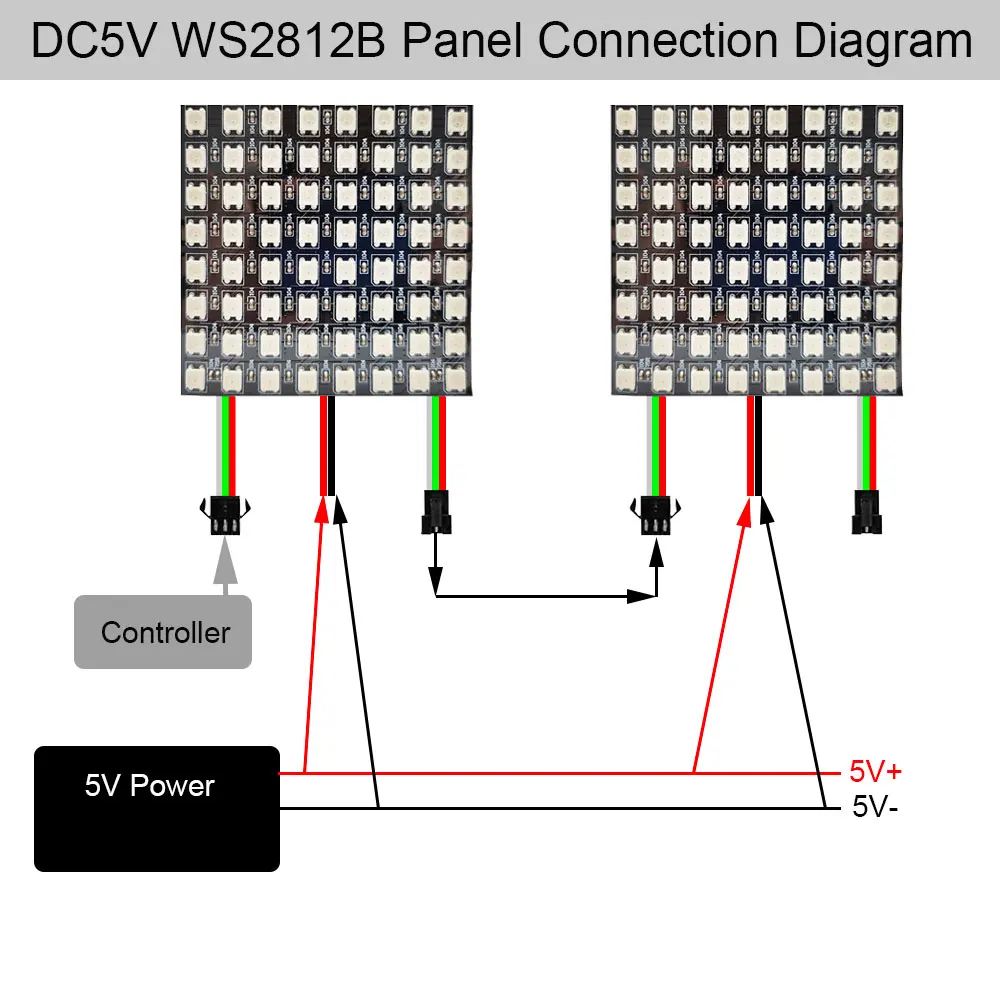 DC5V WS2812B Panel Connection Diagram

Controller

5V Power

5V+

5V-