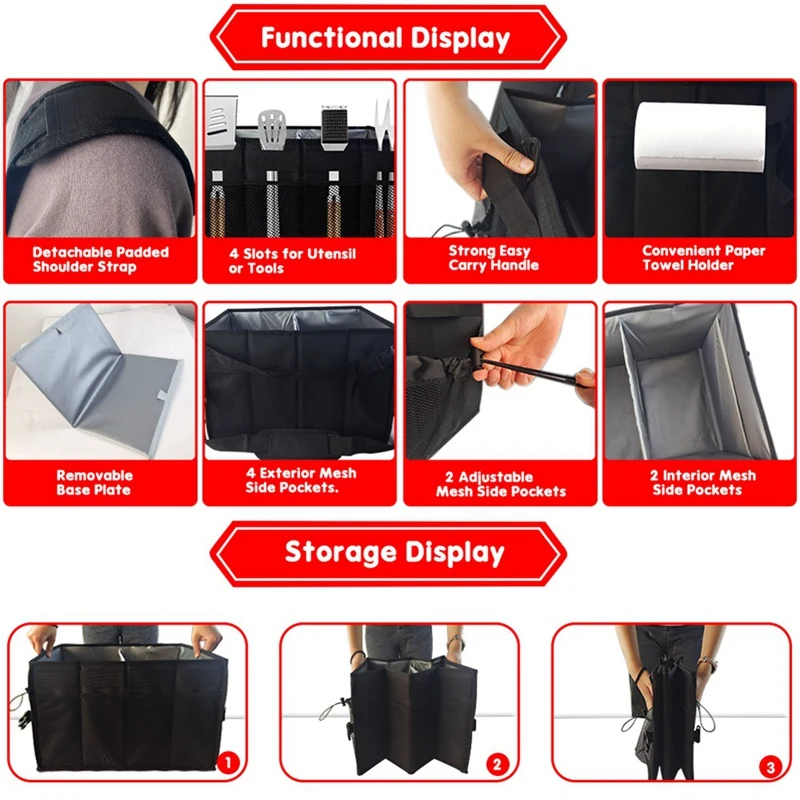 Functional Display

Detachable Padded Shoulder Strap

4 Slots for Utensil or Tools

Strong Easy Carry Handle

Convenient Paper Towel Holder

Removable Base Plate

4 Exterior Mesh Side Pockets.

2 Adjustable Mesh Side Pockets

2 Interior Mesh Side Pockets

Storage Display

1

2

3