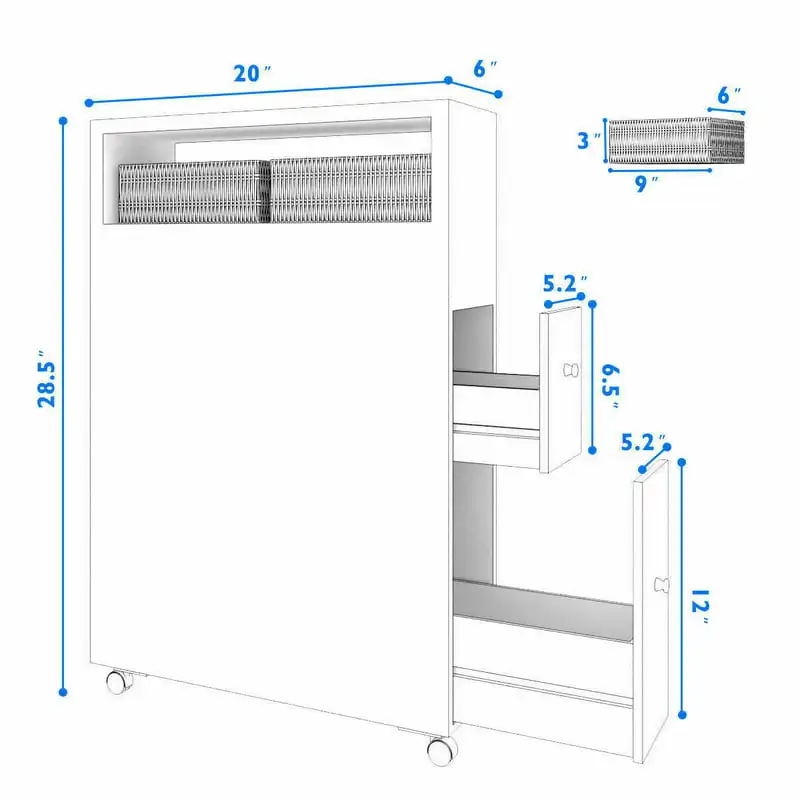 20″
6″
6″
3″
9″
28.5″
5.2″
6.5″
5.2″
12″