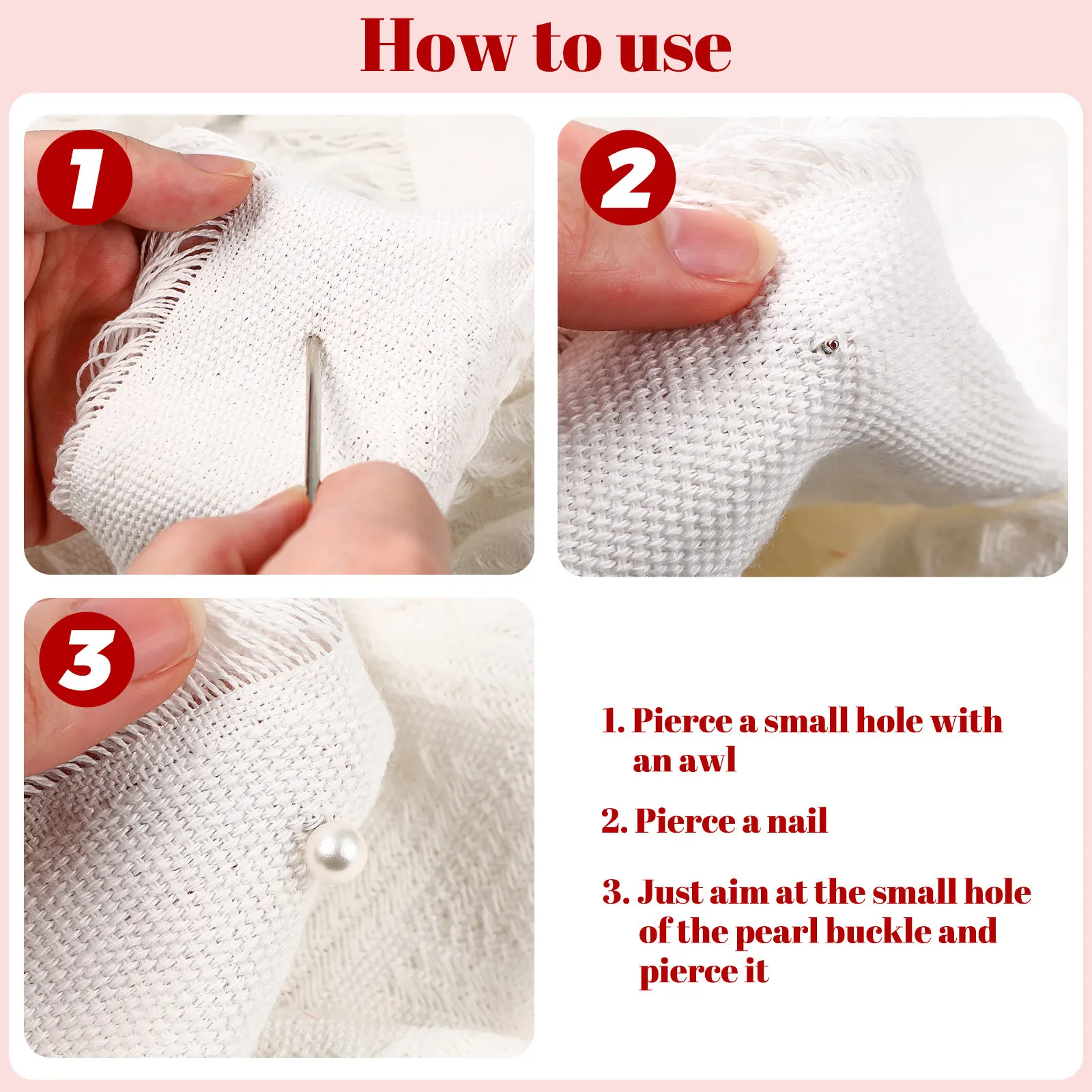 How to use

1

2

3

1. Pierce a small hole with an awl

2. Pierce a nail

3. Just aim at the small hole of the pearl buckle and pierce it