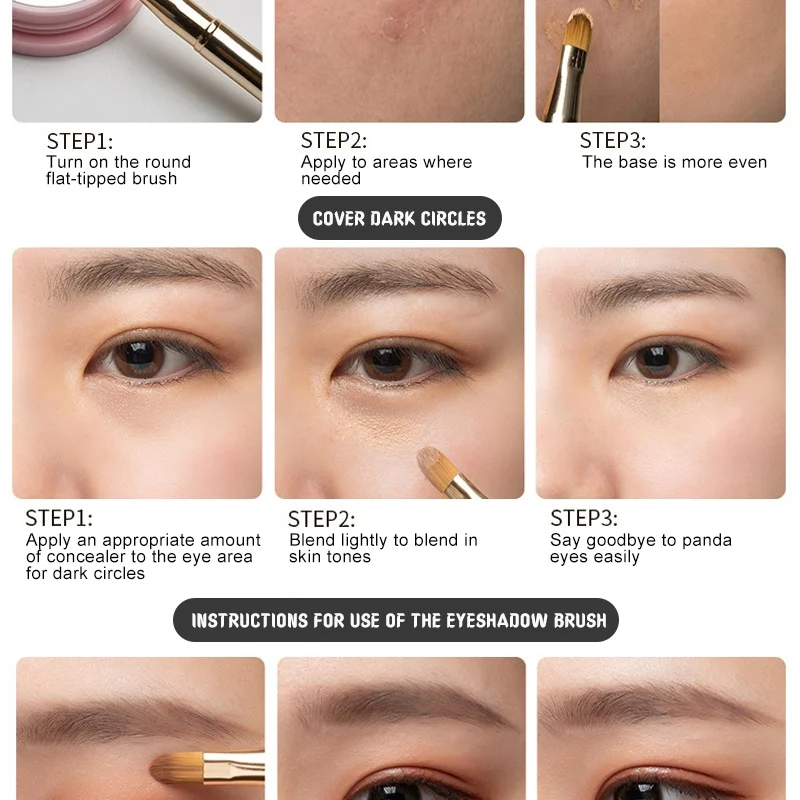 STEP1:
Turn on the round flat-tipped brush

STEP2:
Apply to areas where needed

STEP3:
The base is more even

COVER DARK CIRCLES

STEP1:
Apply an appropriate amount of concealer to the eye area for dark circles

STEP2:
Blend lightly to blend in skin tones

STEP3:
Say goodbye to panda eyes easily

INSTRUCTIONS FOR USE OF THE EYESHADOW BRUSH