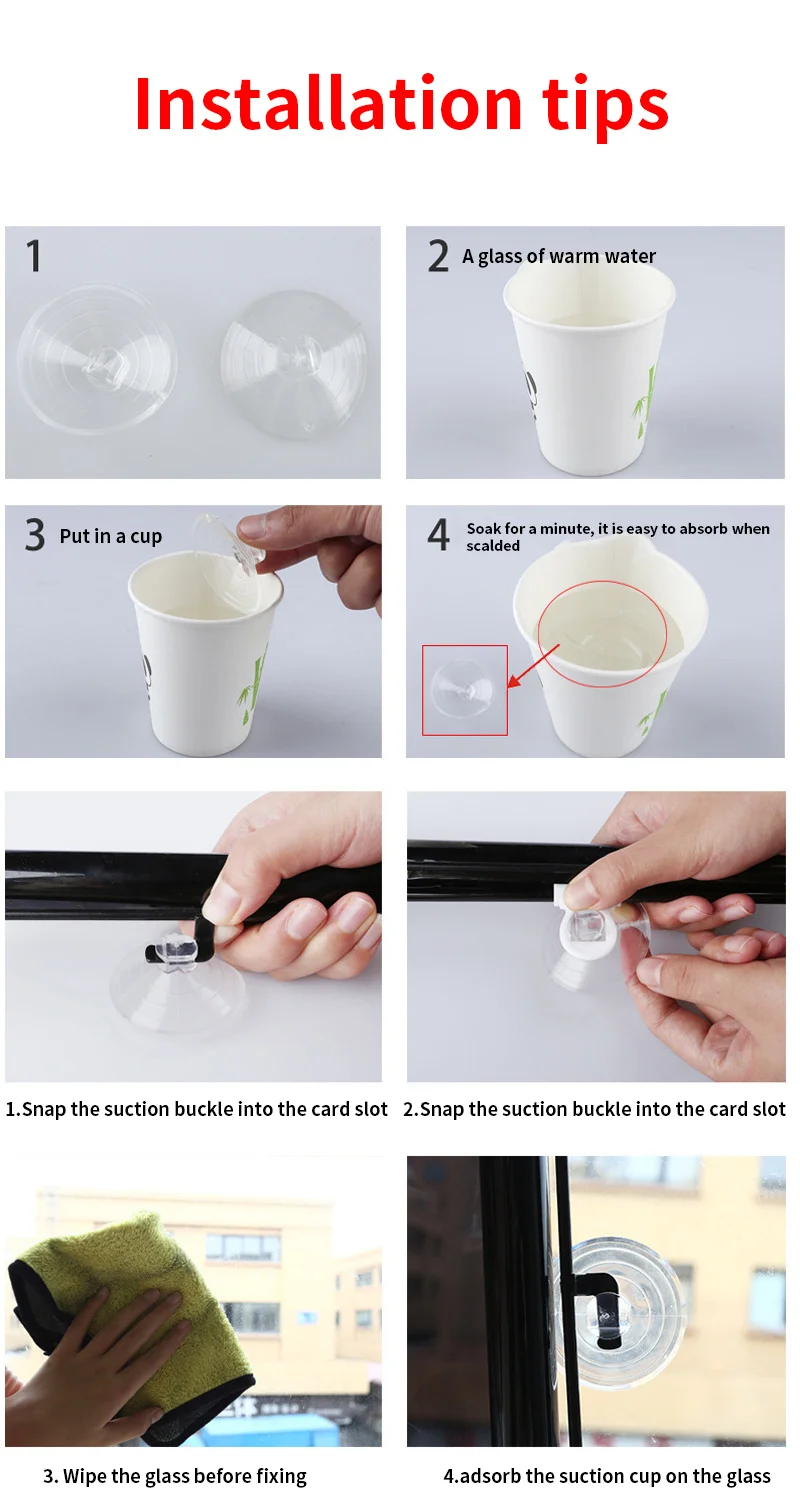 Installation tips

1

2 A glass of warm water

3 Put in a cup

4 Soak for a minute, it is easy to absorb when scalded

1.Snap the suction buckle into the card slot

2.Snap the suction buckle into the card slot

3. Wipe the glass before fixing

4.adsorb the suction cup on the glass