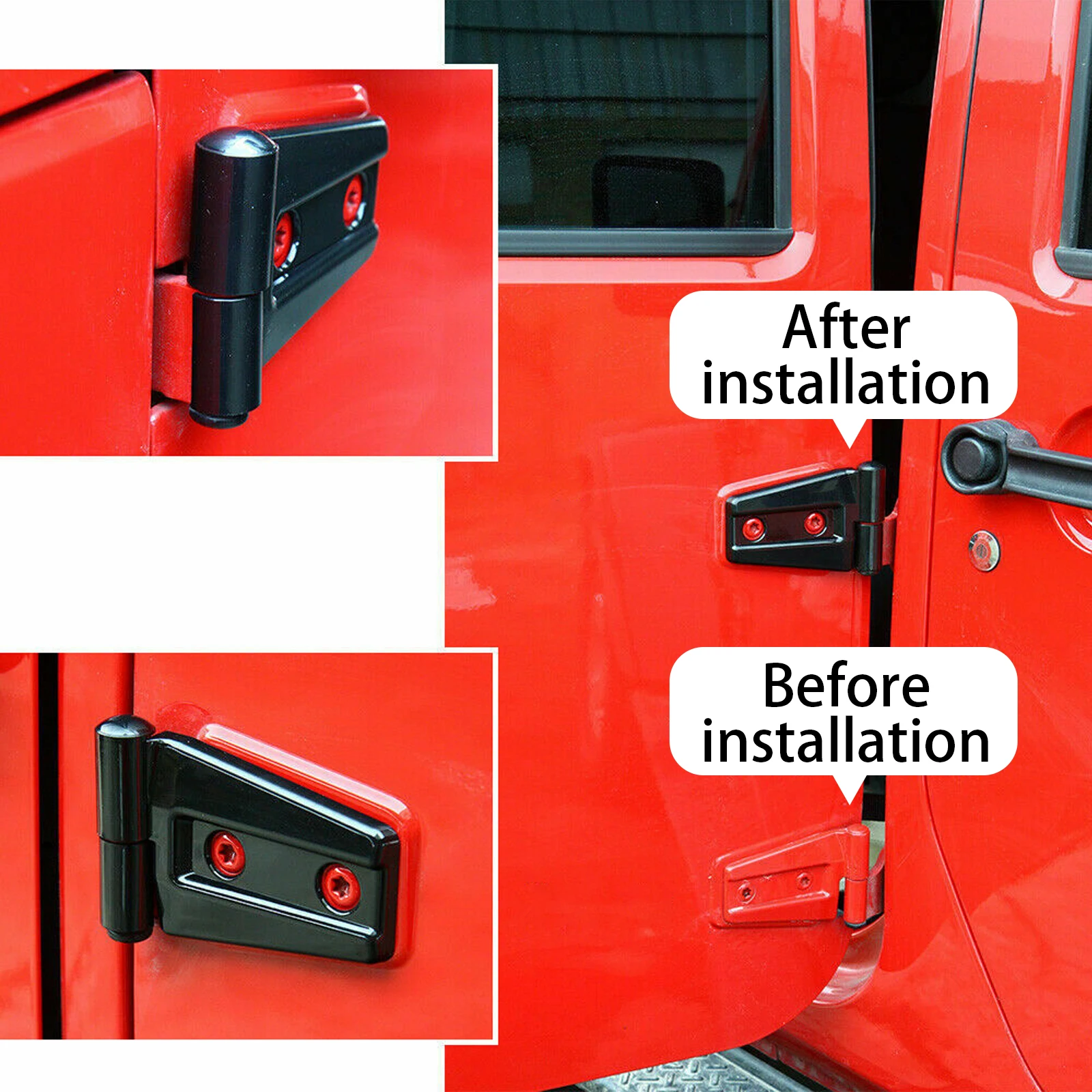 After installation

Before installation