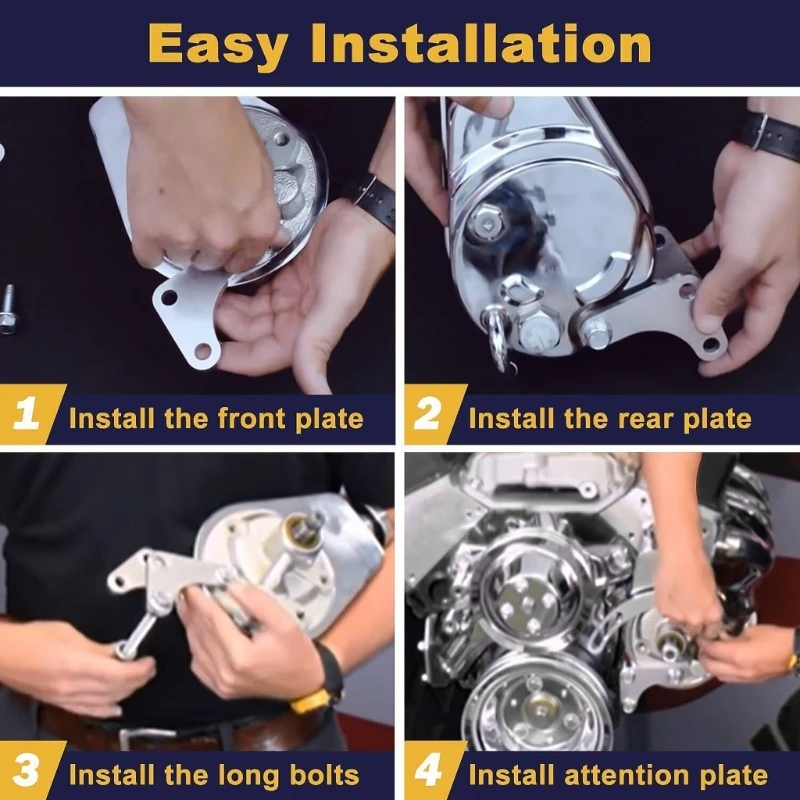 Easy Installation

1 Install the front plate

2 Install the rear plate

3 Install the long bolts

4 Install attention plate