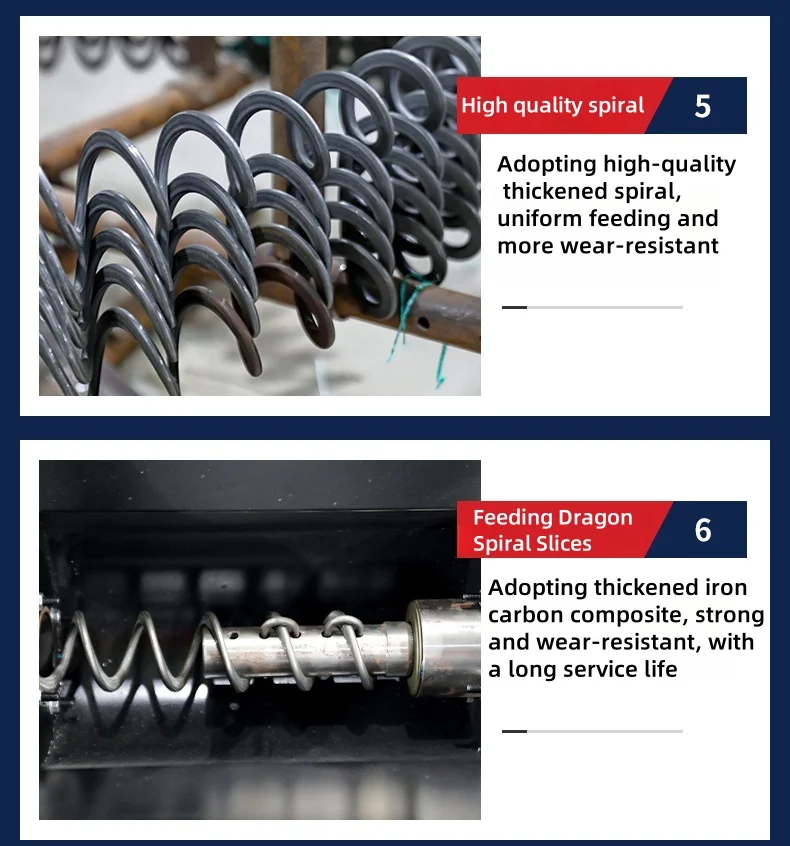 High quality spiral

5

Adopting high-quality thickened spiral, uniform feeding and more wear-resistant

Feeding Dragon Spiral Slices

6

Adopting thickened iron carbon composite, strong and wear-resistant, with a long service life