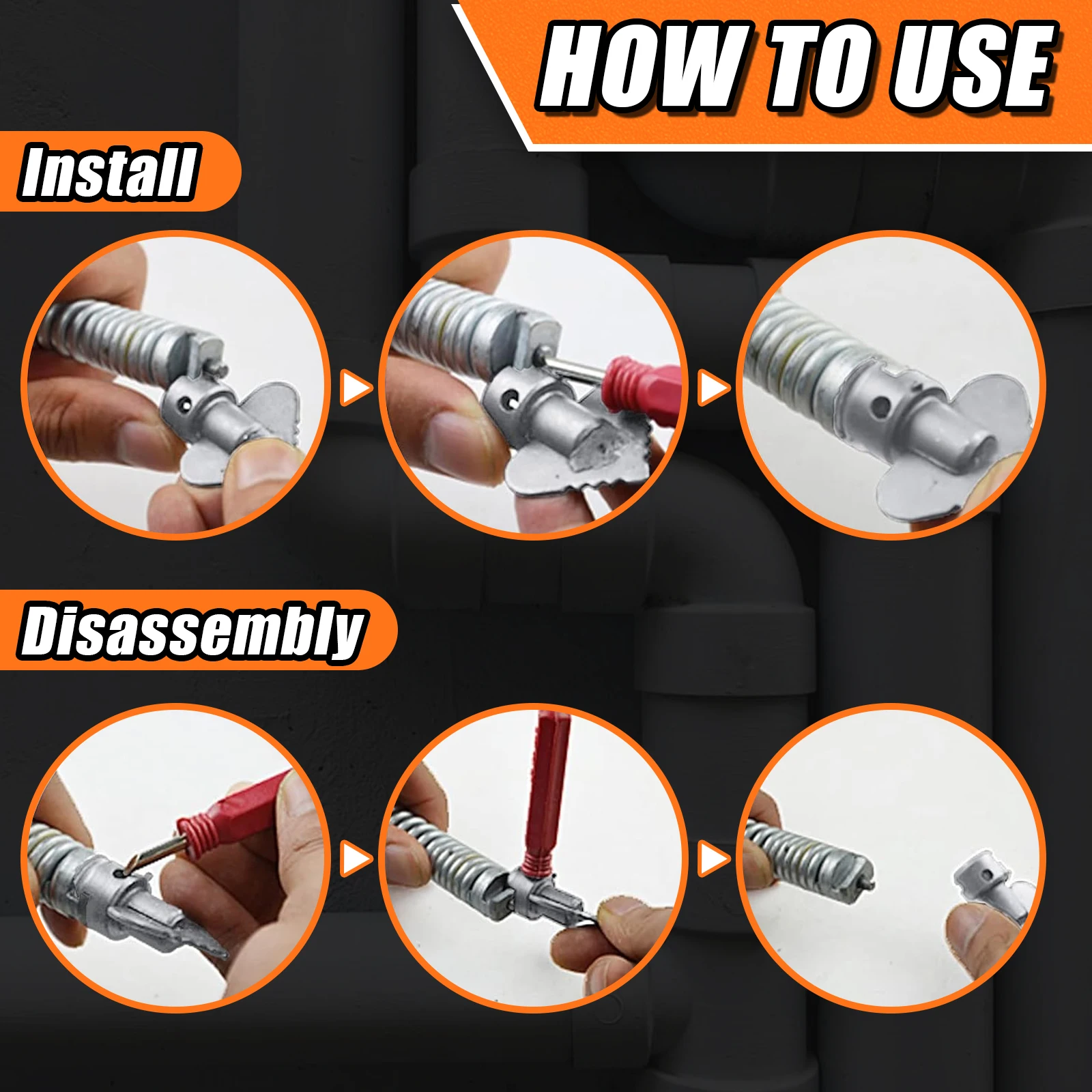 HOW TO USE

Install

Disassembly