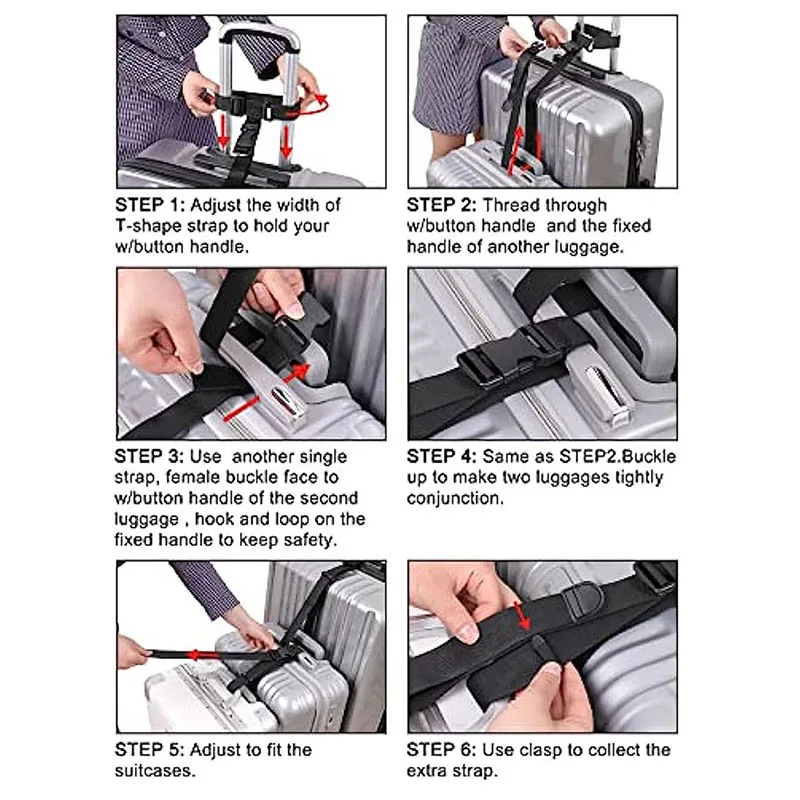 STEP 1: Adjust the width of T-shape strap to hold your w/button handle.

STEP 2: Thread through w/button handle and the fixed handle of another luggage.

STEP 3: Use another single strap, female buckle face to w/button handle of the second luggage , hook and loop on the fixed handle to keep safety.

STEP 4: Same as STEP2.Buckle up to make two luggages tightly conjunction.

STEP 5: Adjust to fit the suitcases.

STEP 6: Use clasp to collect the extra strap.