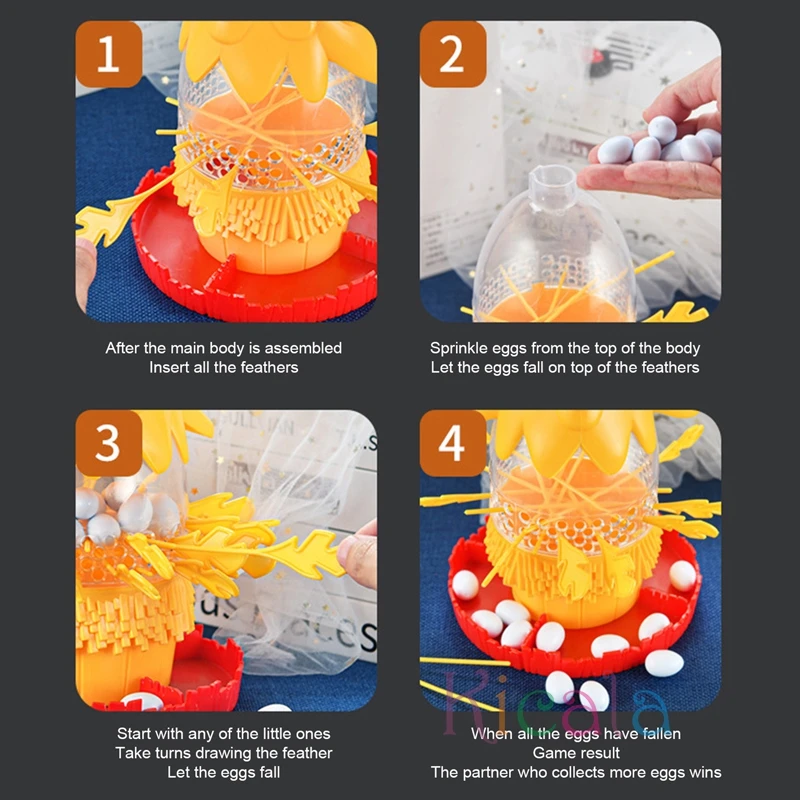 1

After the main body is assembled
Insert all the feathers

2

Sprinkle eggs from the top of the body
Let the eggs fall on top of the feathers

3

Start with any of the little ones
Take turns drawing the feather
Let the eggs fall

4

Kicala

When all the eggs have fallen
Game result
The partner who collects more eggs wins