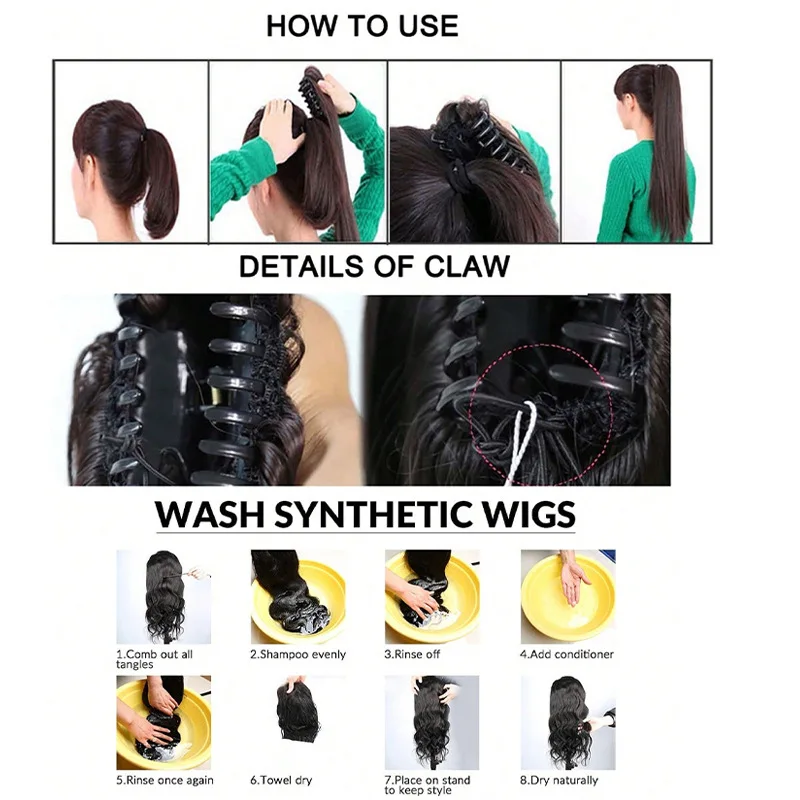 HOW TO USE

DETAILS OF CLAW

WASH SYNTHETIC WIGS

1.Comb out all tangles

2.Shampoo evenly

3.Rinse off

4.Add conditioner

5.Rinse once again

6.Towel dry

7.Place on stand to keep style

8.Dry naturally