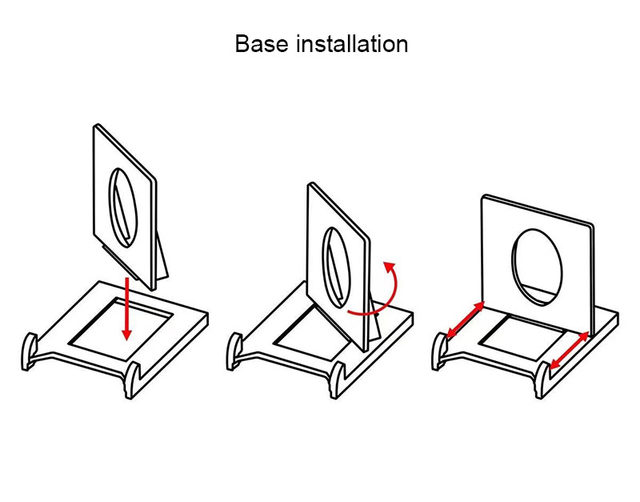 Base installation