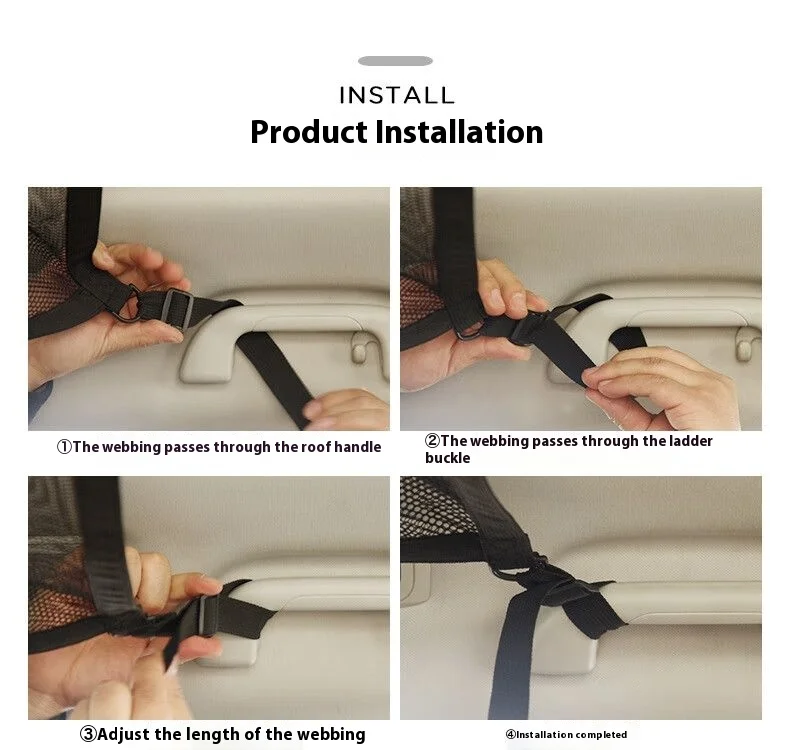 INSTALL
Product Installation

①The webbing passes through the roof handle

②The webbing passes through the ladder buckle

③Adjust the length of the webbing

④Installation completed