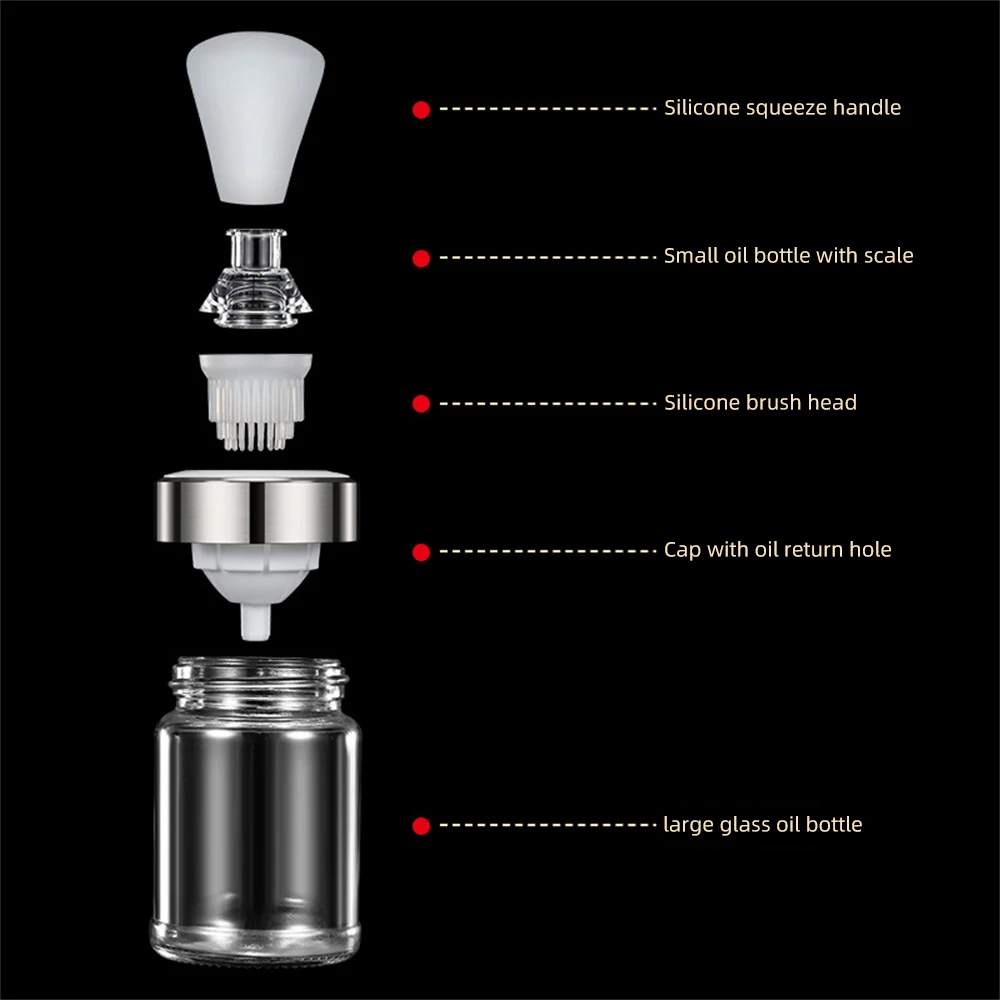 Silicone squeeze handle

Small oil bottle with scale

Silicone brush head

Cap with oil return hole

large glass oil bottle