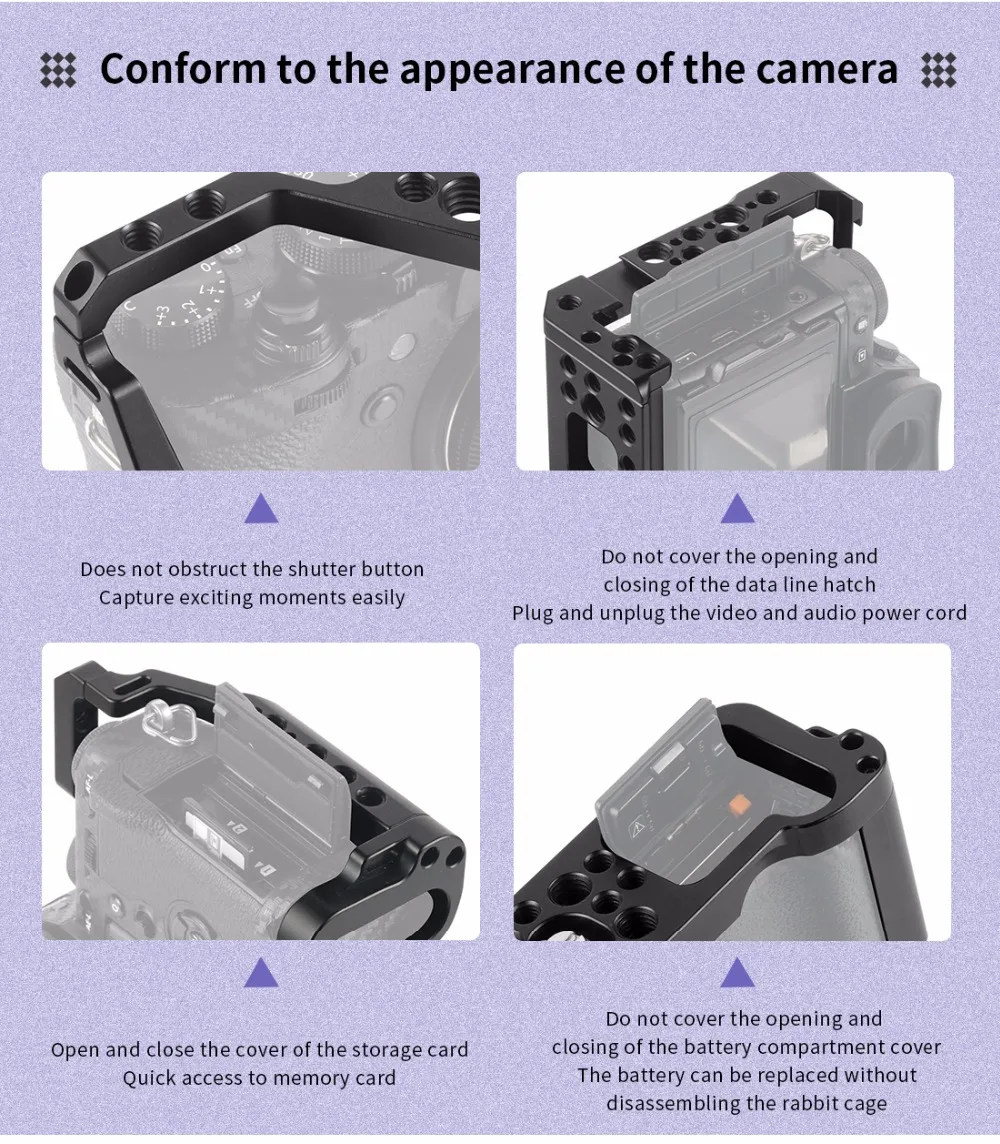 Conform to the appearance of the camera

Does not obstruct the shutter button
Capture exciting moments easily

Do not cover the opening and
closing of the data line hatch
Plug and unplug the video and audio power cord

Open and close the cover of the storage card
Quick access to memory card

Do not cover the opening and
closing of the battery compartment cover
The battery can be replaced without
disassembling the rabbit cage