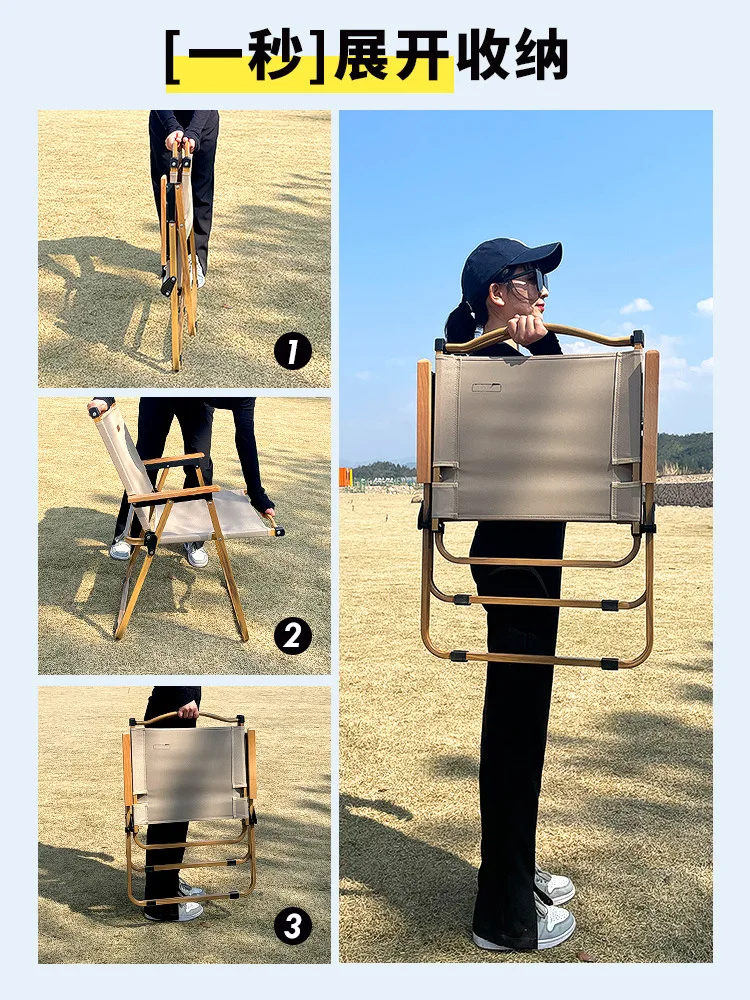 [一秒]展开收纳

1

2

3