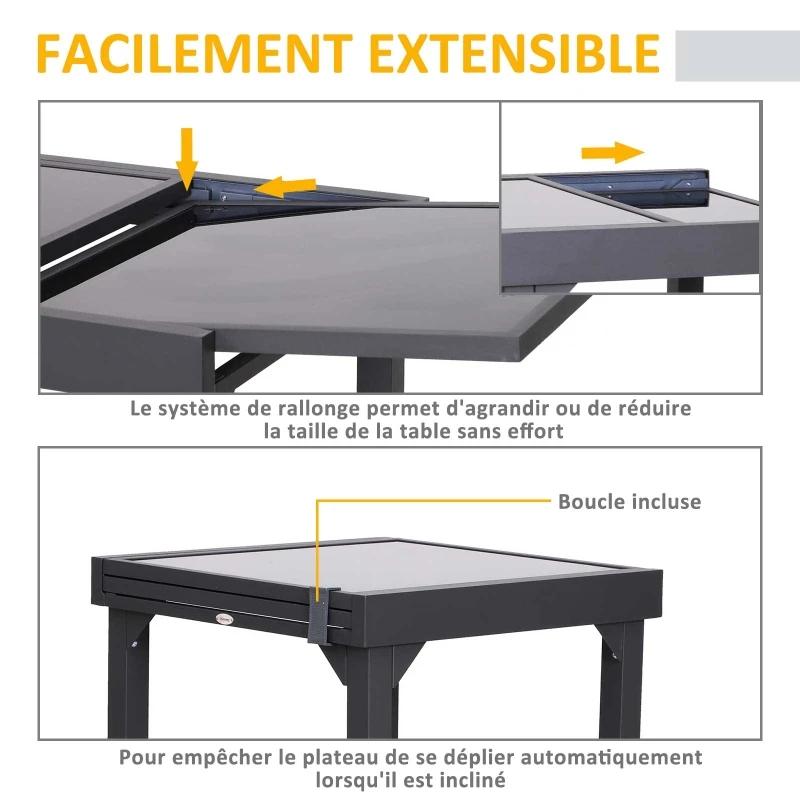 FACILEMENT EXTENSIBLE

Le système de rallonge permet d'agrandir ou de réduire la taille de la table sans effort

Boucle incluse

Pour empêcher le plateau de se déplier automatiquement lorsqu'il est incliné