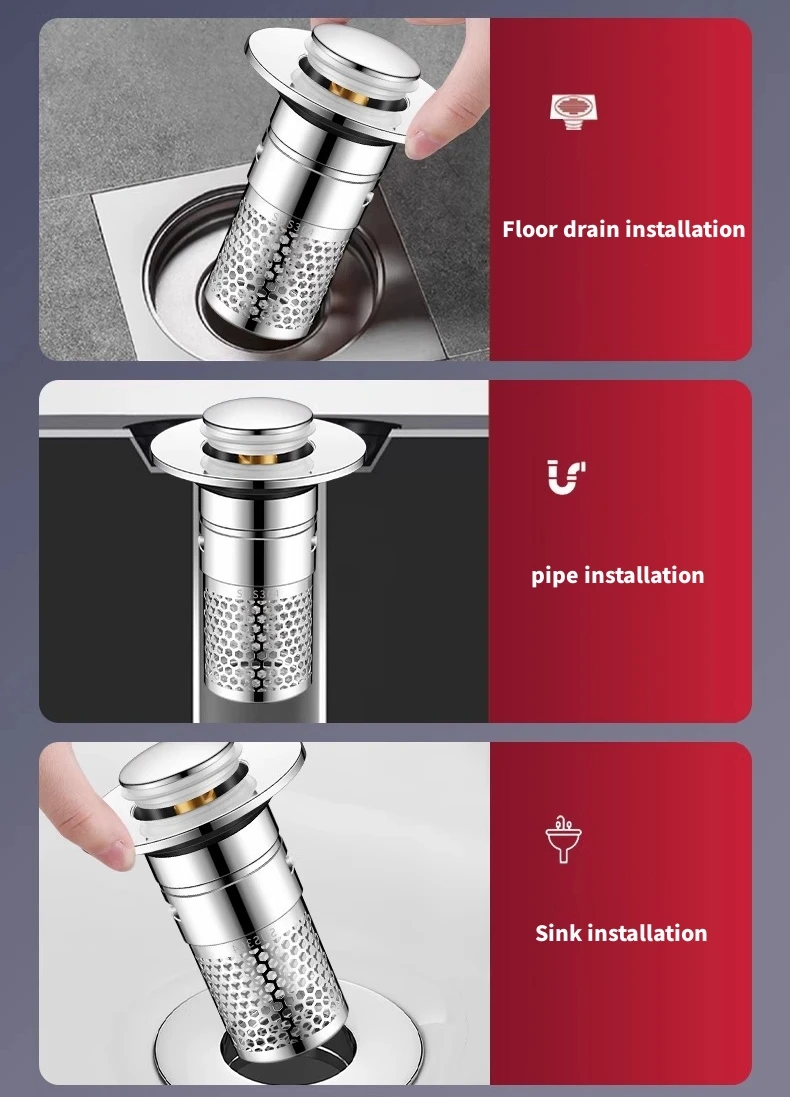 Floor drain installation

pipe installation

Sink installation