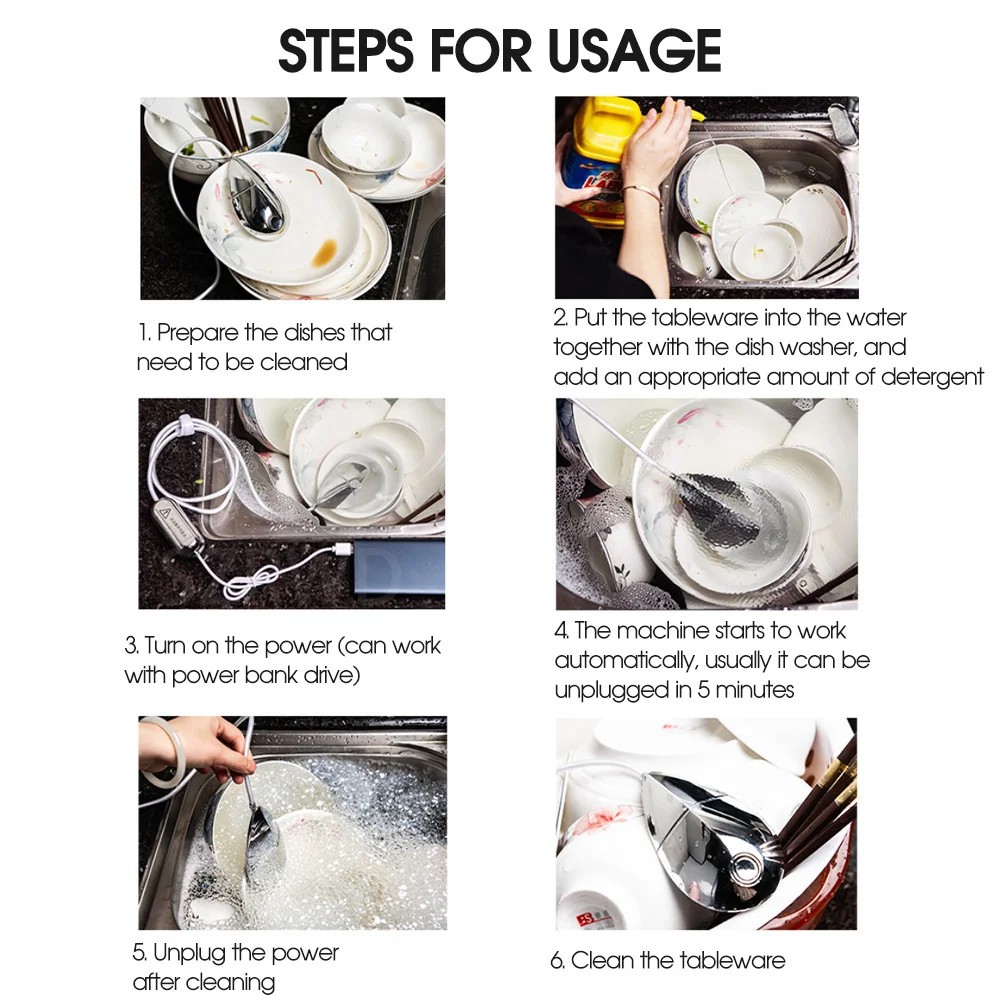 STEPS FOR USAGE

1. Prepare the dishes that need to be cleaned

2. Put the tableware into the water together with the dish washer, and add an appropriate amount of detergent

3. Turn on the power (can work with power bank drive)

4. The machine starts to work automatically, usually it can be unplugged in 5 minutes

5. Unplug the power after cleaning

6. Clean the tableware