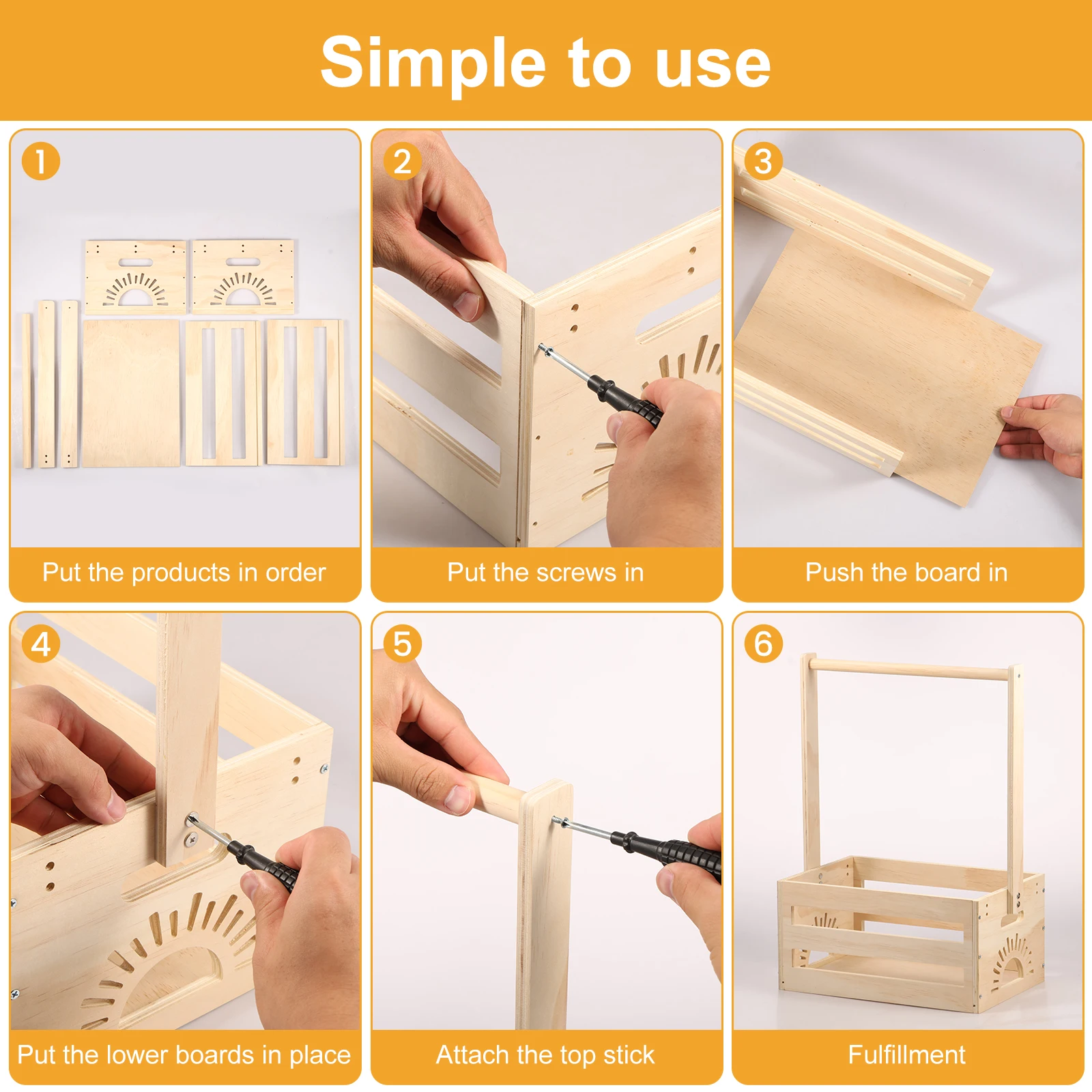 Simple to use

1

Put the products in order

2

Put the screws in

3

Push the board in

4

Put the lower boards in place

5

Attach the top stick

6

Fulfillment