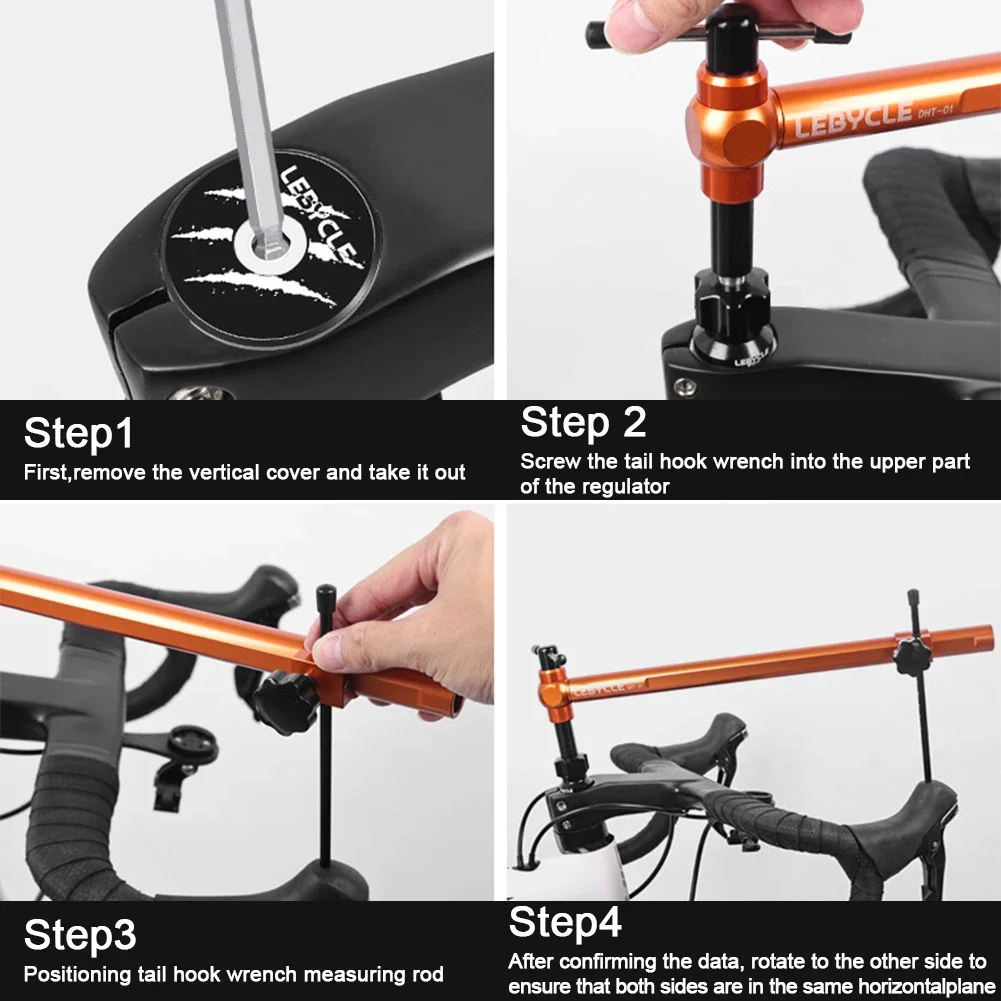 LEBYCLE

LEBYCLE DHT-01

LEBYCLE

Step1
First,remove the vertical cover and take it out

Step 2
Screw the tail hook wrench into the upper part of the regulator

LEBYCLE

Step3
Positioning tail hook wrench measuring rod

Step4
After confirming the data, rotate to the other side to ensure that both sides are in the same horizontalplane