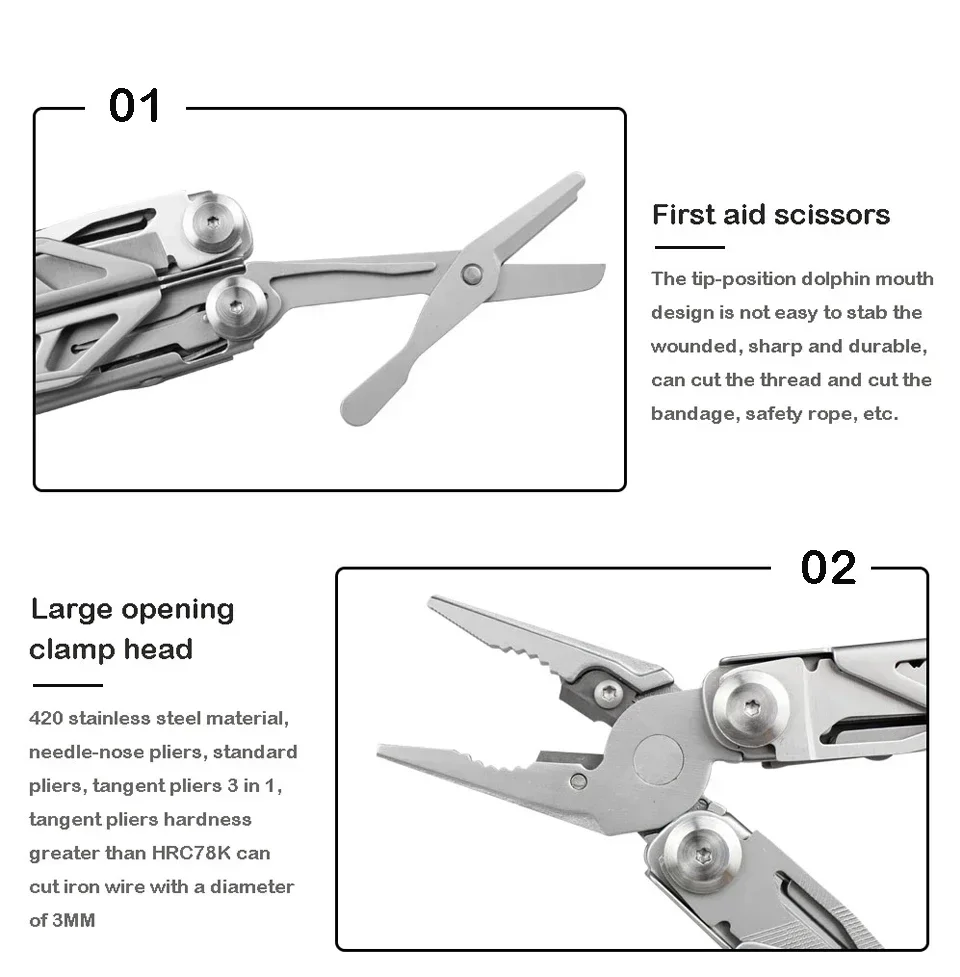 01

First aid scissors

The tip-position dolphin mouth design is not easy to stab the wounded, sharp and durable, can cut the thread and cut the bandage, safety rope, etc.

02

Large opening clamp head

420 stainless steel material, needle-nose pliers, standard pliers, tangent pliers 3 in 1, tangent pliers hardness greater than HRC78K can cut iron wire with a diameter of 3MM