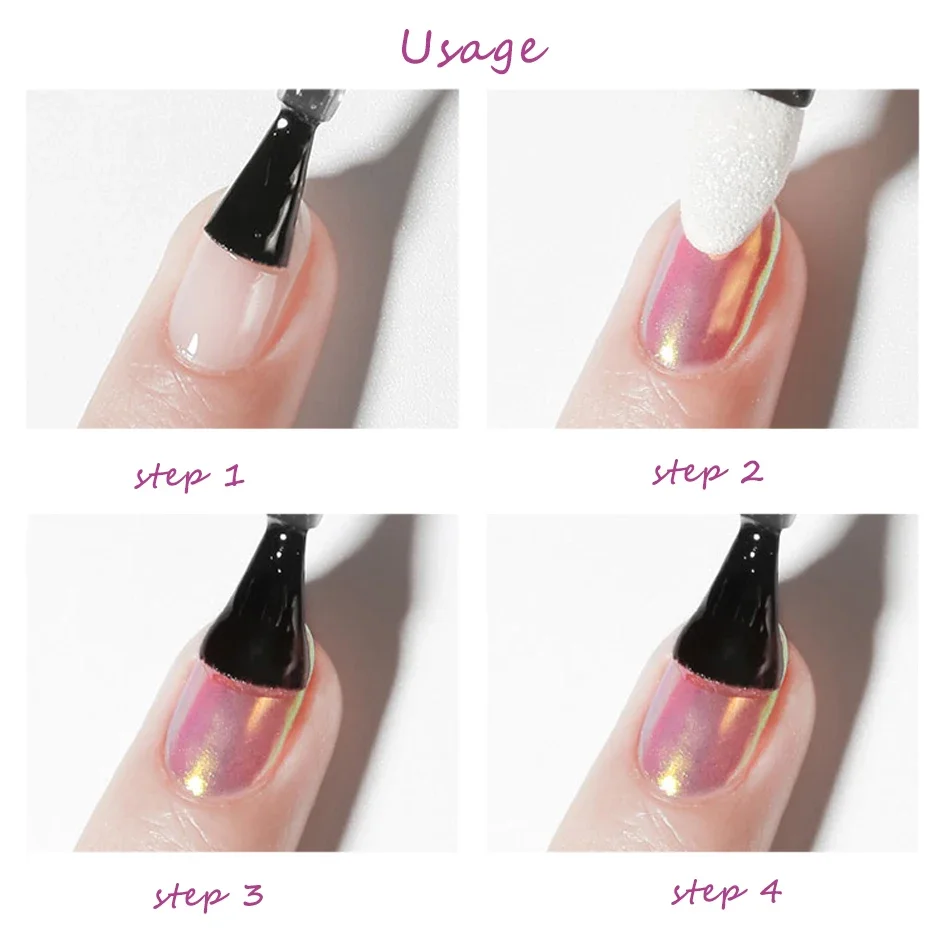 Usage

step 1

step 2

step 3

step 4