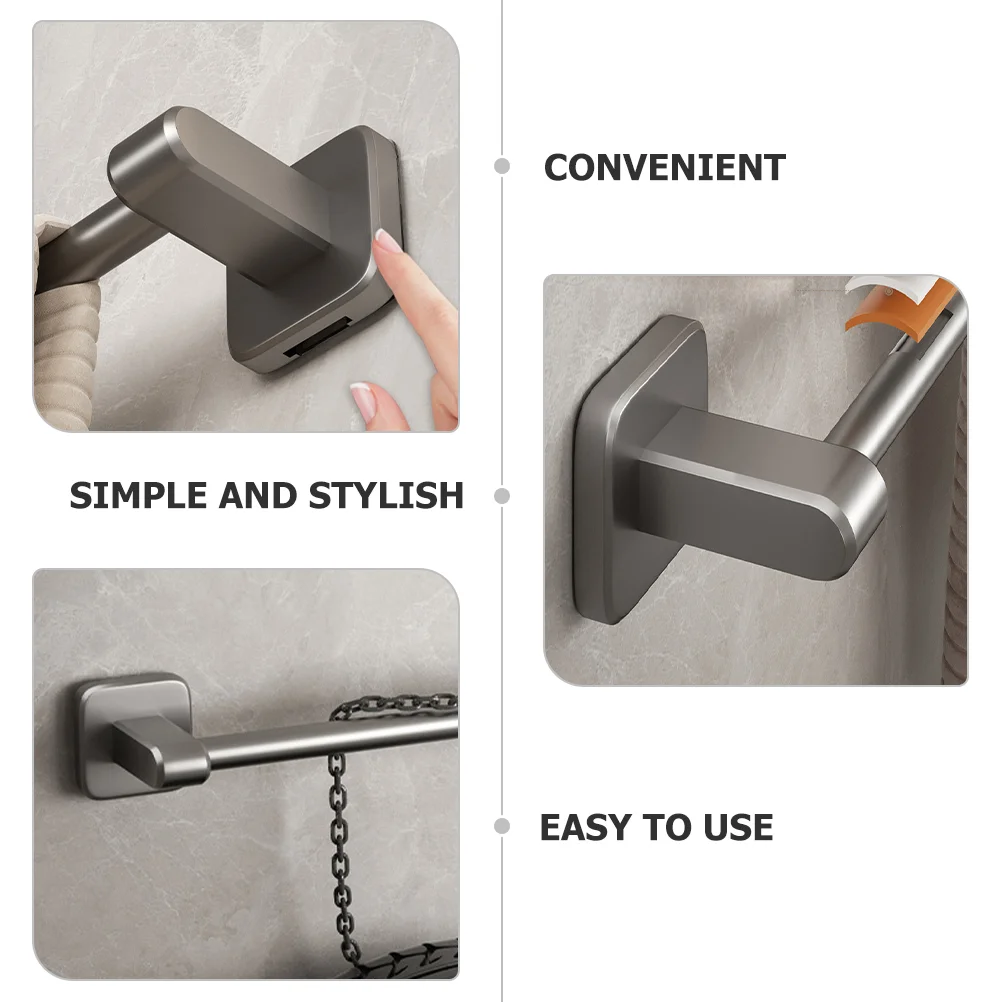 CONVENIENT

SIMPLE AND STYLISH

EASY TO USE